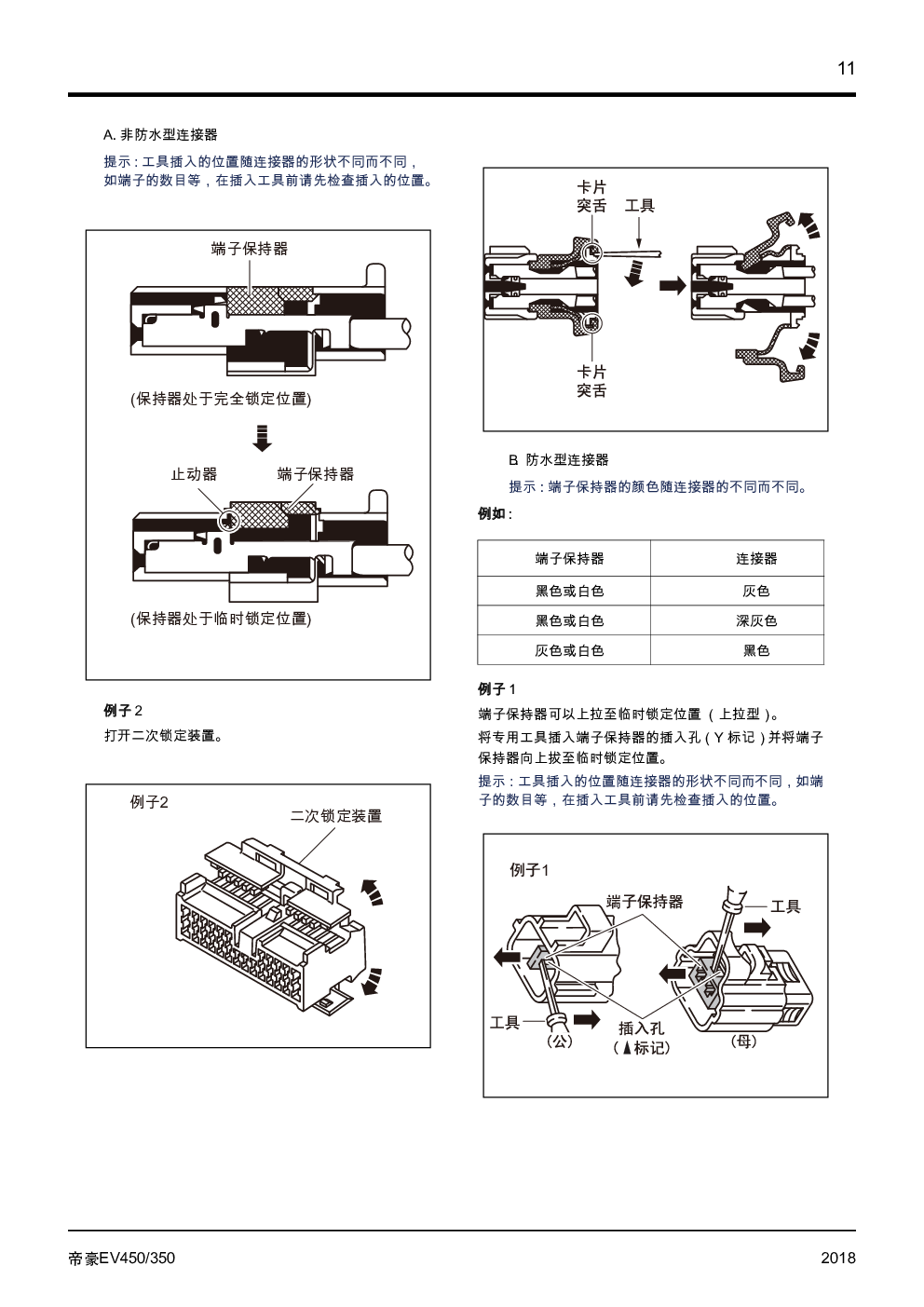 11

A. 非防水型连接器

提示：工具插入的位置随连接器的形状不同而不同，如端子的数目等，在插入工具前请先检查插入的位置。

端子保持器

(保持器处于完全锁定位置)

止动器　端子保持器

(保持器处于临时锁定位置)

例子 2

打开二次锁定装置。

例子2

二次锁定装置

卡片突舌　工具

卡片突舌

B. 防水型连接器

提示：端子保持器的颜色随连接器的不同而不同。

例如：

| 端子保持器 | 连接器 |
|---|---|
| 黑色或白色 | 灰色 |
| 黑色或白色 | 深灰色 |
| 灰色或白色 | 黑色 |

例子 1

端子保持器可以上拉至临时锁定位置（上拉型）。

将专用工具插入端子保持器的插入孔（Y 标记）并将端子保持器向上拔至临时锁定位置。

提示：工具插入的位置随连接器的形状不同而不同，如端子的数目等，在插入工具前请先检查插入的位置。

例子1

端子保持器

工具

工具

(公)

插入孔
(▲标记)

(母)

帝豪EV450/350

2018