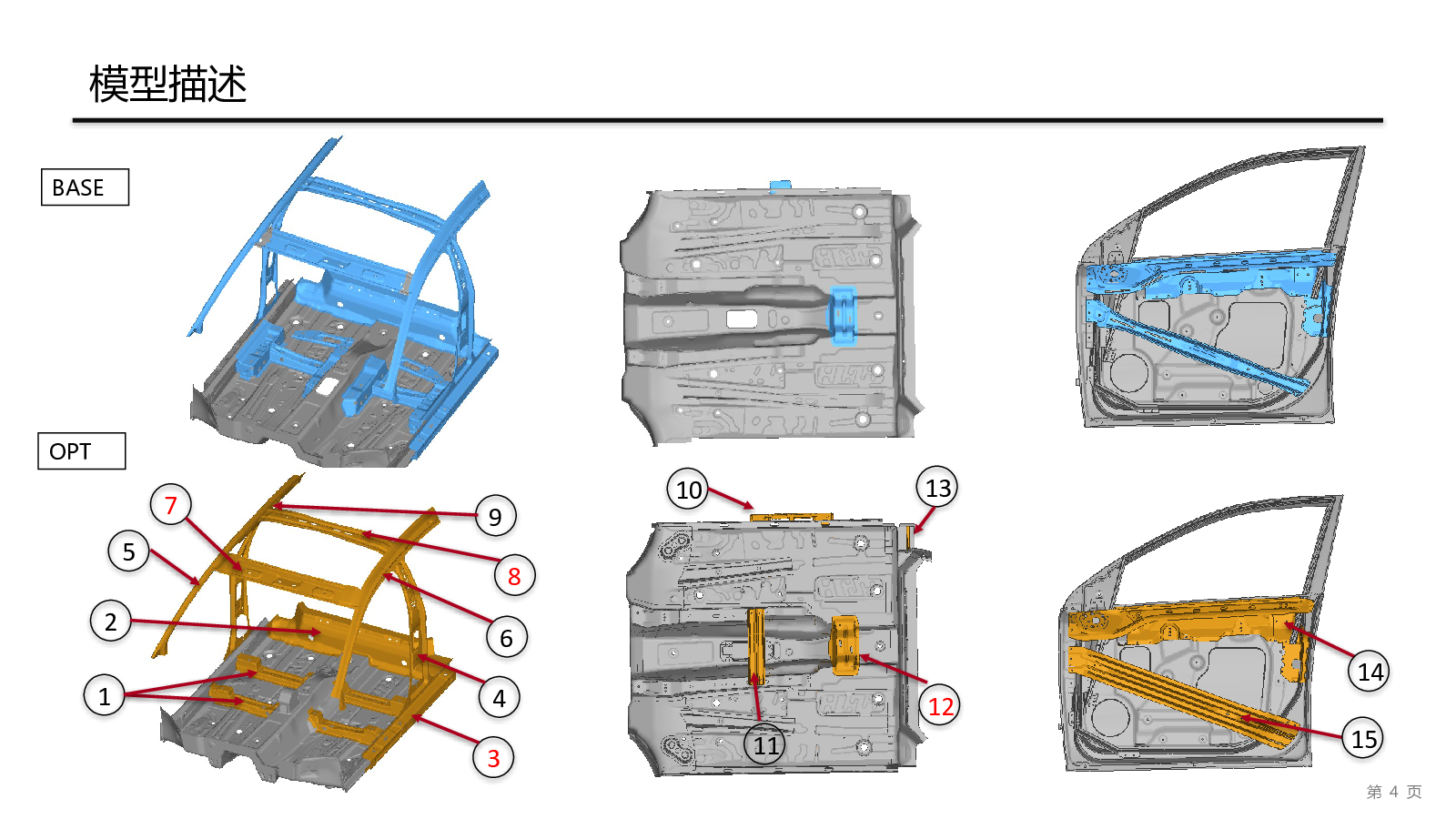 模型描述

BASE

OPT

7

9

5

8

2

6

1

4

3

10

13

12

11

14

15

第 4 页