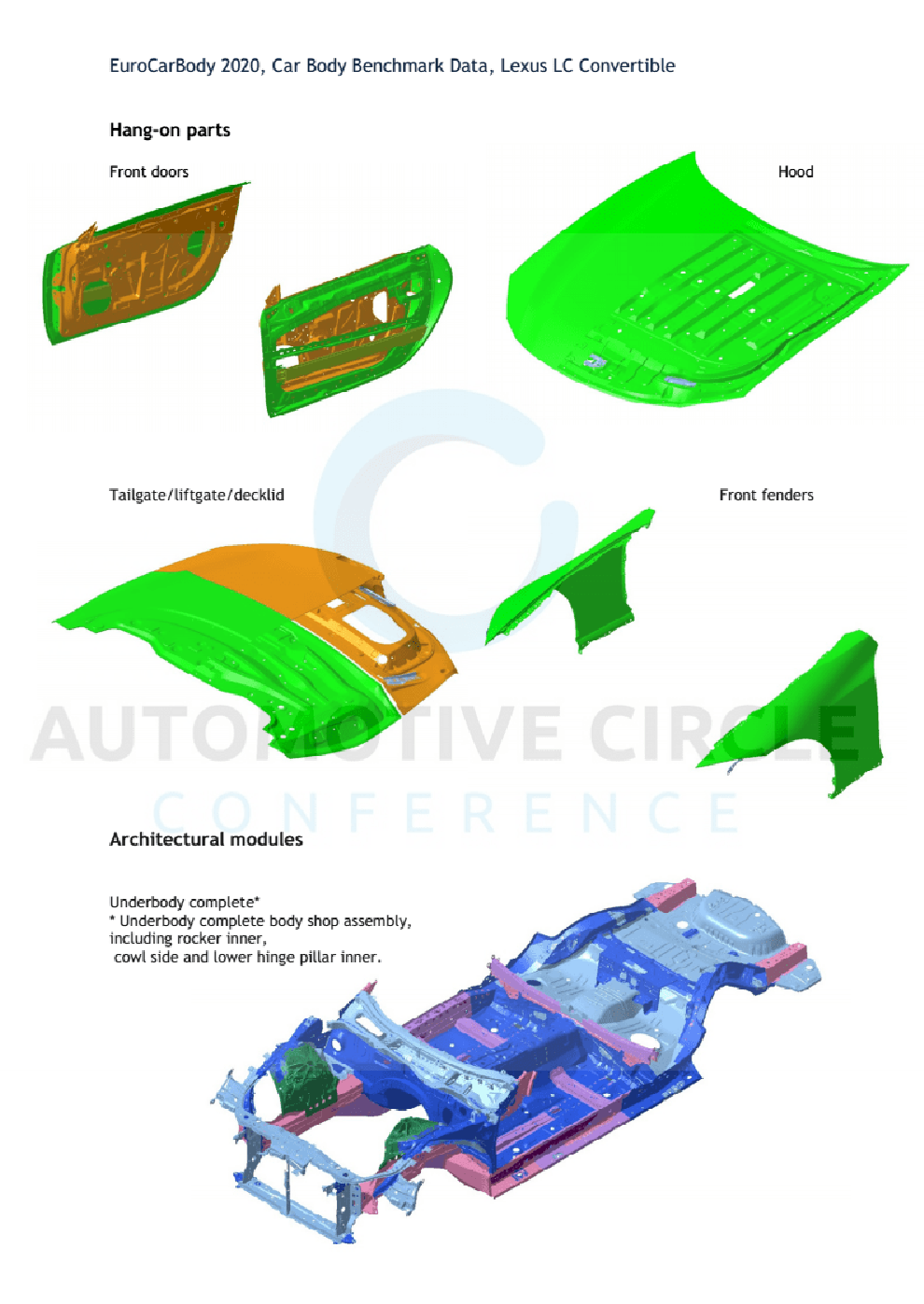 EuroCarBody 2020, Car Body Benchmark Data, Lexus LC Convertible

Hang-on parts

Front doors

Hood

Tailgate/liftgate/decklid

Front fenders

AUTOMOTIVE CIRCLE
CONFERENCE

Architectural modules

Underbody complete*
* Underbody complete body shop assembly, including rocker inner, cowl side and lower hinge pillar inner.