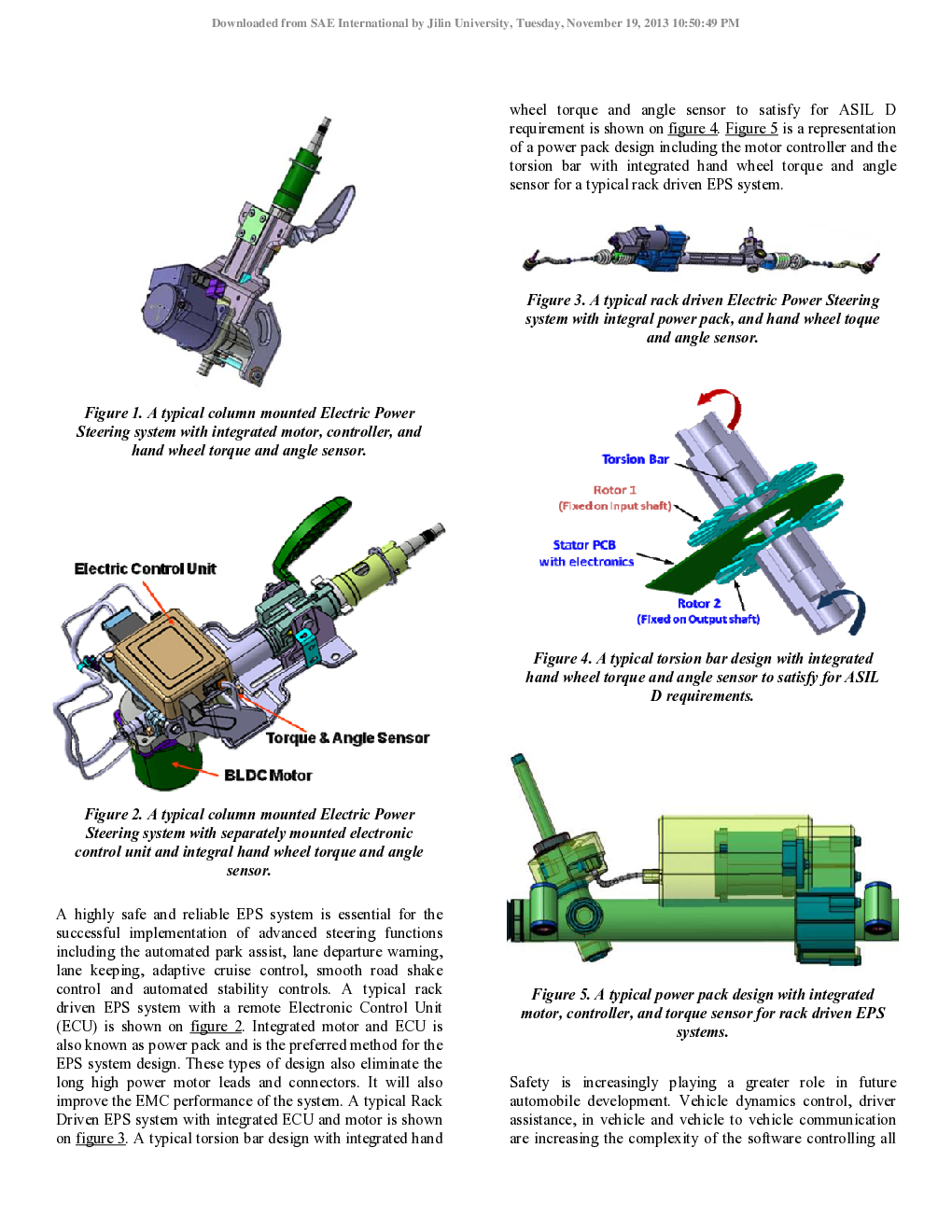 Downloaded from SAE International by Jilin University, Tuesday, November 19, 2013 10:50:49 PM

Figure 1. A typical column mounted Electric Power Steering system with integrated motor, controller, and hand wheel torque and angle sensor.

Electric Control Unit

Torque & Angle Sensor

BLDC Motor

Figure 2. A typical column mounted Electric Power Steering system with separately mounted electronic control unit and integral hand wheel torque and angle sensor.

A highly safe and reliable EPS system is essential for the successful implementation of advanced steering functions including the automated park assist, lane departure warning, lane keeping, adaptive cruise control, smooth road shake control and automated stability controls. A typical rack driven EPS system with a remote Electronic Control Unit (ECU) is shown on figure 2. Integrated motor and ECU is also known as power pack and is the preferred method for the EPS system design. These types of design also eliminate the long high power motor leads and connectors. It will also improve the EMC performance of the system. A typical Rack Driven EPS system with integrated ECU and motor is shown on figure 3. A typical torsion bar design with integrated hand wheel torque and angle sensor to satisfy for ASIL D requirement is shown on figure 4. Figure 5 is a representation of a power pack design including the motor controller and the torsion bar with integrated hand wheel torque and angle sensor for a typical rack driven EPS system.

Figure 3. A typical rack driven Electric Power Steering system with integral power pack, and hand wheel toque and angle sensor.

Torsion Bar

Rotor 1
(Fixed on Input shaft)

Stator PCB
with electronics

Rotor 2
(Fixed on Output shaft)

Figure 4. A typical torsion bar design with integrated hand wheel torque and angle sensor to satisfy for ASIL D requirements.

Figure 5. A typical power pack design with integrated motor, controller, and torque sensor for rack driven EPS systems.

Safety is increasingly playing a greater role in future automobile development. Vehicle dynamics control, driver assistance, in vehicle and vehicle to vehicle communication are increasing the complexity of the software controlling all