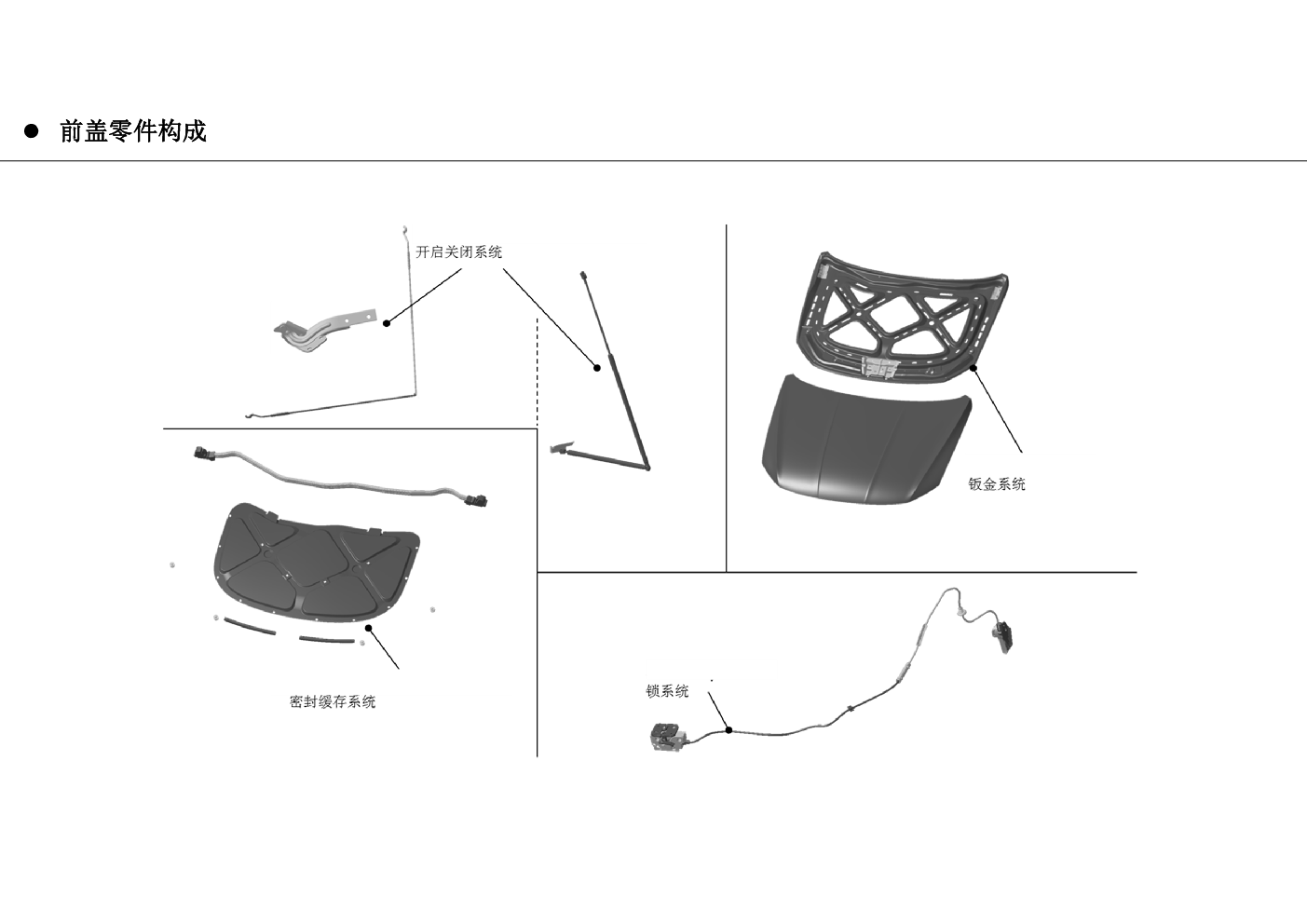 ● 前盖零件构成

开启关闭系统

钣金系统

密封缓存系统

锁系统