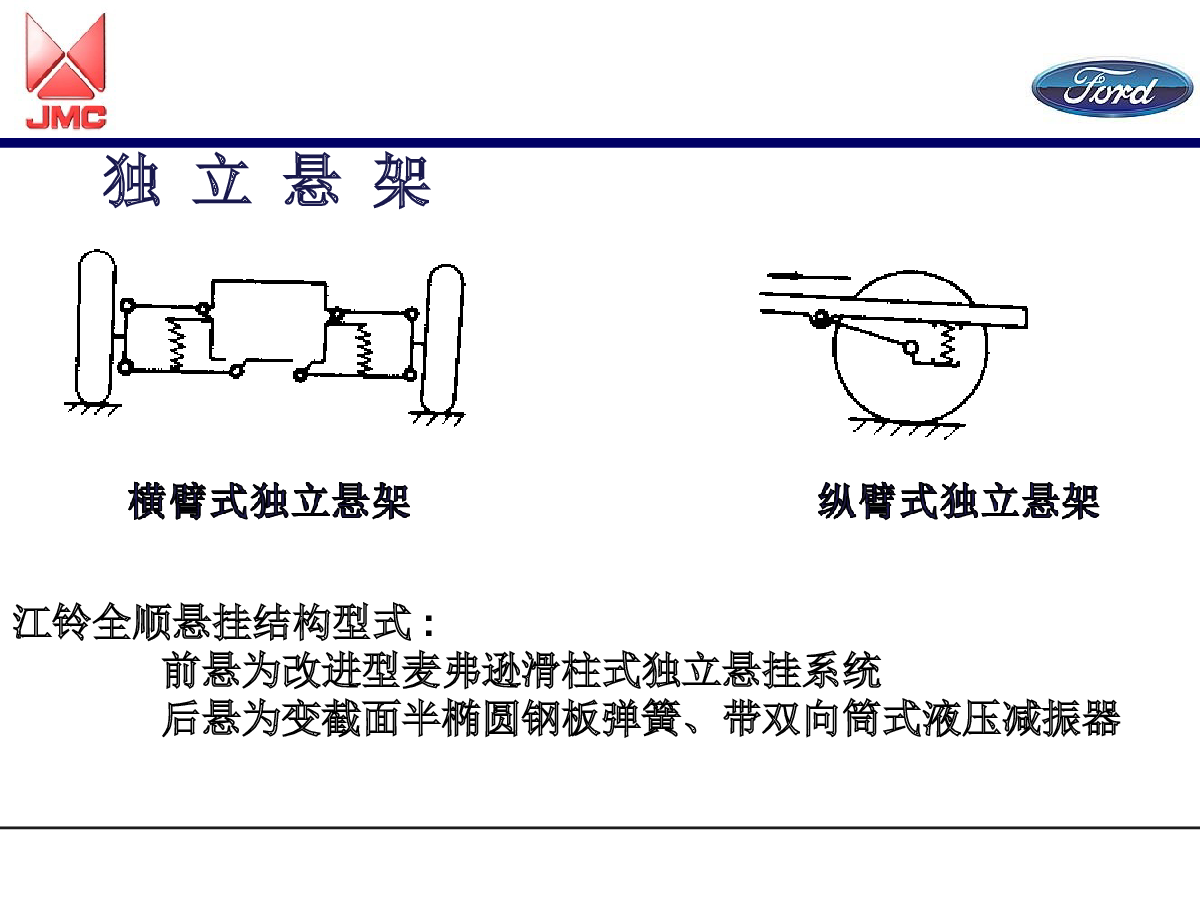 JMC

Ford

独 立 悬 架

横臂式独立悬架

纵臂式独立悬架

江铃全顺悬挂结构型式：

前悬为改进型麦弗逊滑柱式独立悬挂系统

后悬为变截面半椭圆钢板弹簧、带双向筒式液压减振器