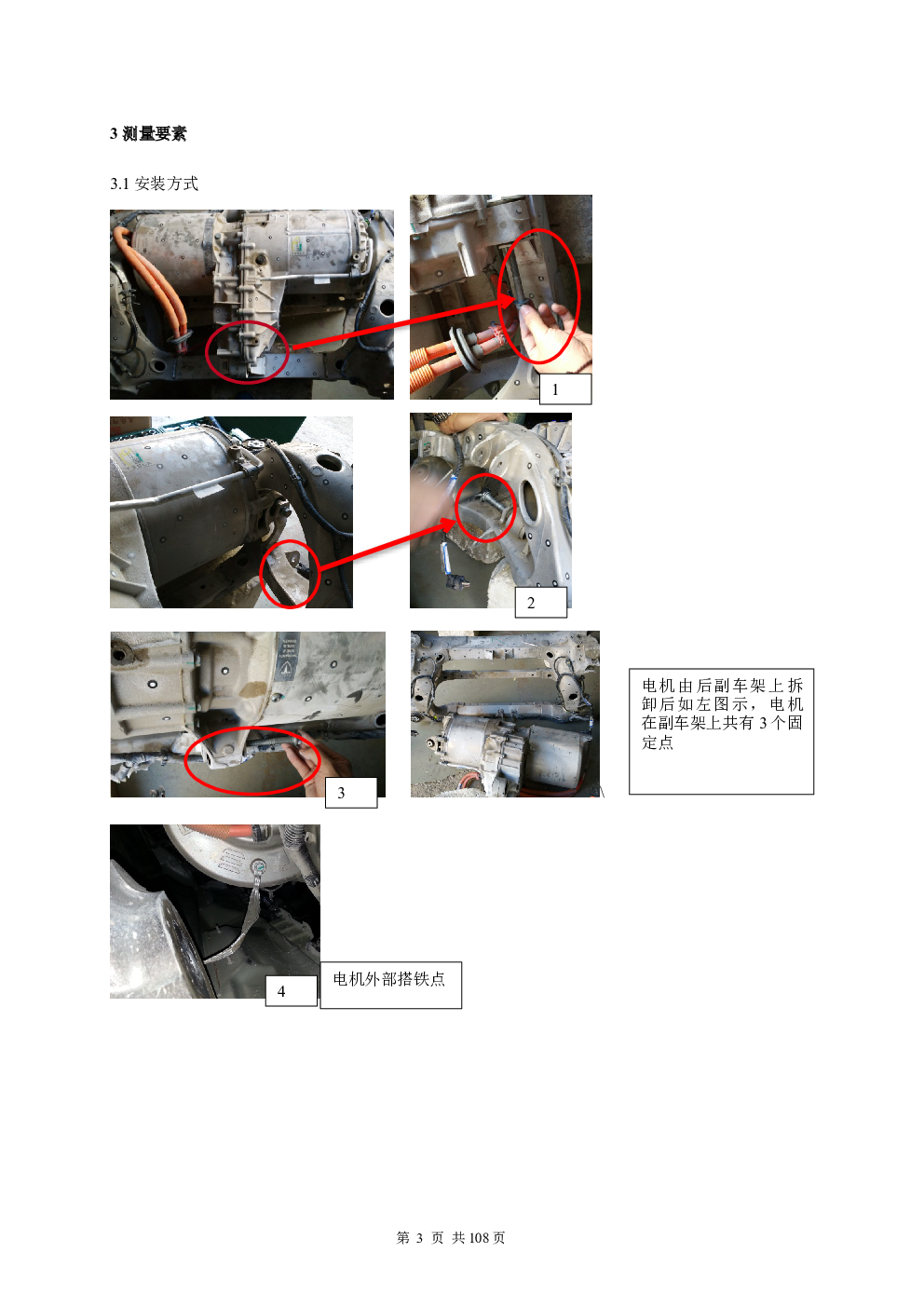 3 测量要素

3.1 安装方式

1

2

3

电机由后副车架上拆卸后如左图示，电机在副车架上共有 3 个固定点

4

电机外部搭铁点

第 3 页 共 108 页