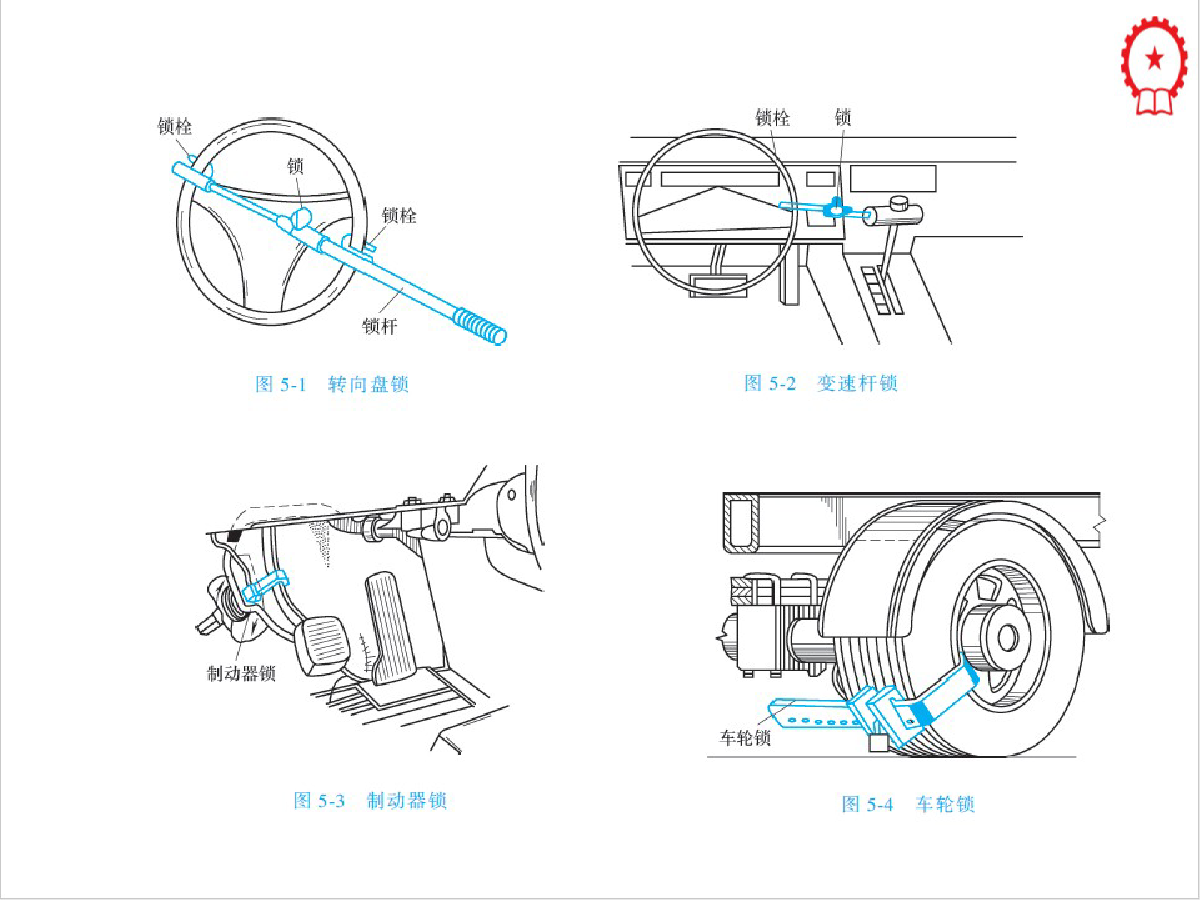 锁栓
锁
锁栓
锁杆

图 5-1 转向盘锁

锁栓
锁

图 5-2 变速杆锁

制动器锁

图 5-3 制动器锁

车轮锁

图 5-4 车轮锁