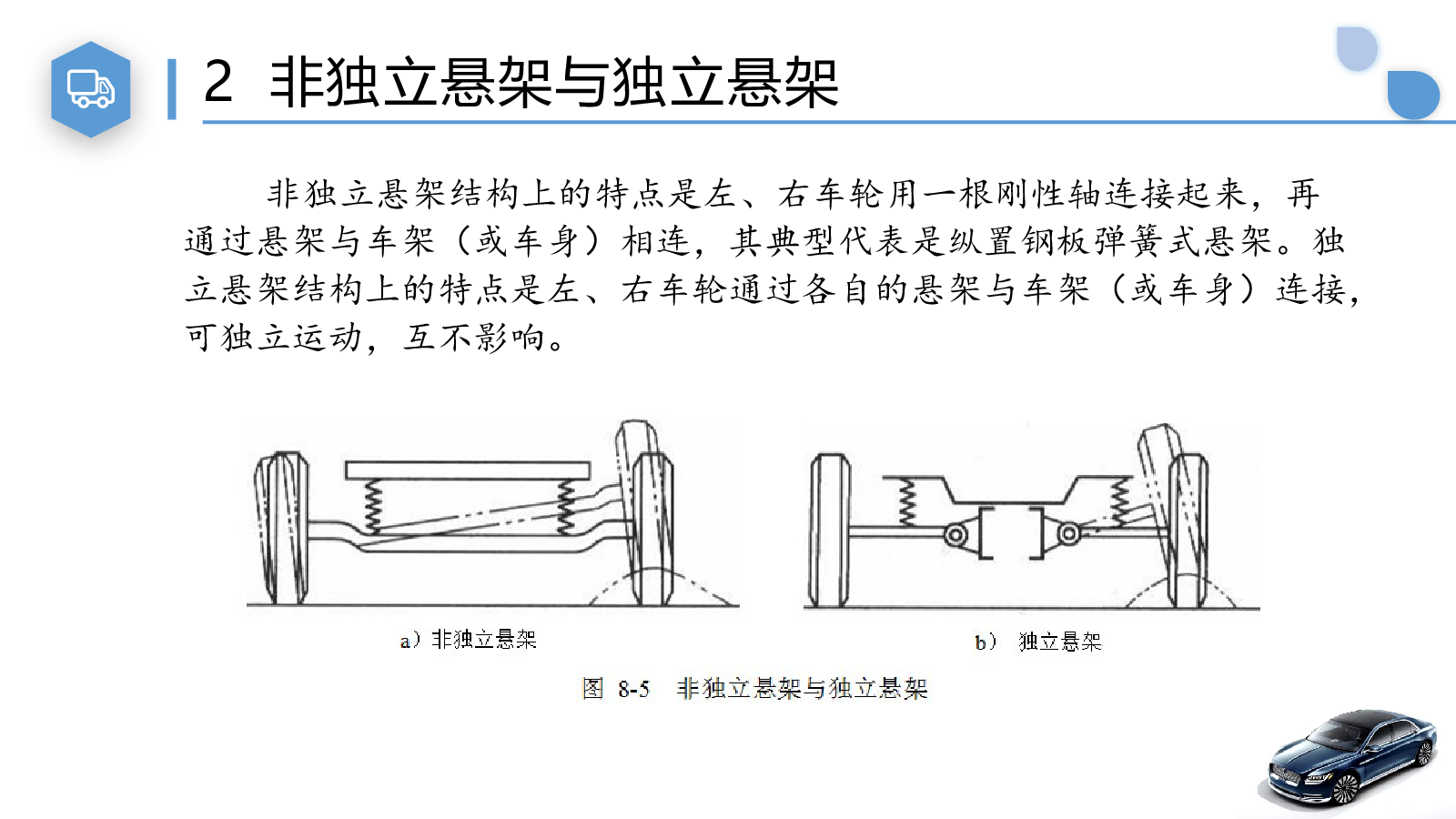 2 非独立悬架与独立悬架

非独立悬架结构上的特点是左、右车轮用一根刚性轴连接起来，再通过悬架与车架（或车身）相连，其典型代表是纵置钢板弹簧式悬架。独立悬架结构上的特点是左、右车轮通过各自的悬架与车架（或车身）连接，可独立运动，互不影响。

a）非独立悬架

b） 独立悬架

图 8-5 非独立悬架与独立悬架