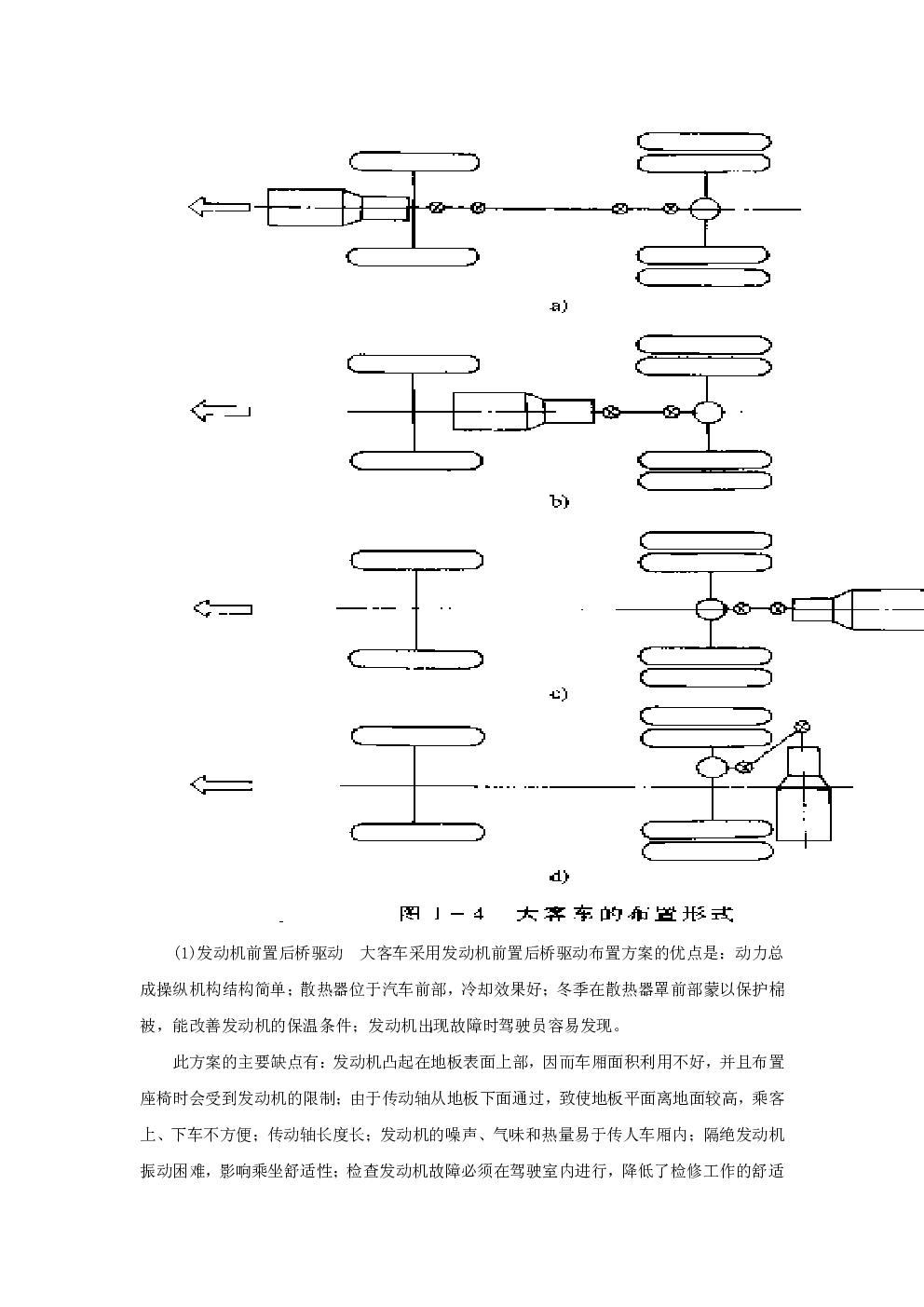 a)

b)

c)

d)

图 1－4　大客车的布置形式

(1)发动机前置后桥驱动　大客车采用发动机前置后桥驱动布置方案的优点是：动力总成操纵机构结构简单；散热器位于汽车前部，冷却效果好；冬季在散热器罩前部蒙以保护棉被，能改善发动机的保温条件；发动机出现故障时驾驶员容易发现。

此方案的主要缺点有：发动机凸起在地板表面上部，因而车厢面积利用不好，并且布置座椅时会受到发动机的限制；由于传动轴从地板下面通过，致使地板平面离地面较高，乘客上、下车不方便；传动轴长度长；发动机的噪声、气味和热量易于传人车厢内；隔绝发动机振动困难，影响乘坐舒适性；检查发动机故障必须在驾驶室内进行，降低了检修工作的舒适