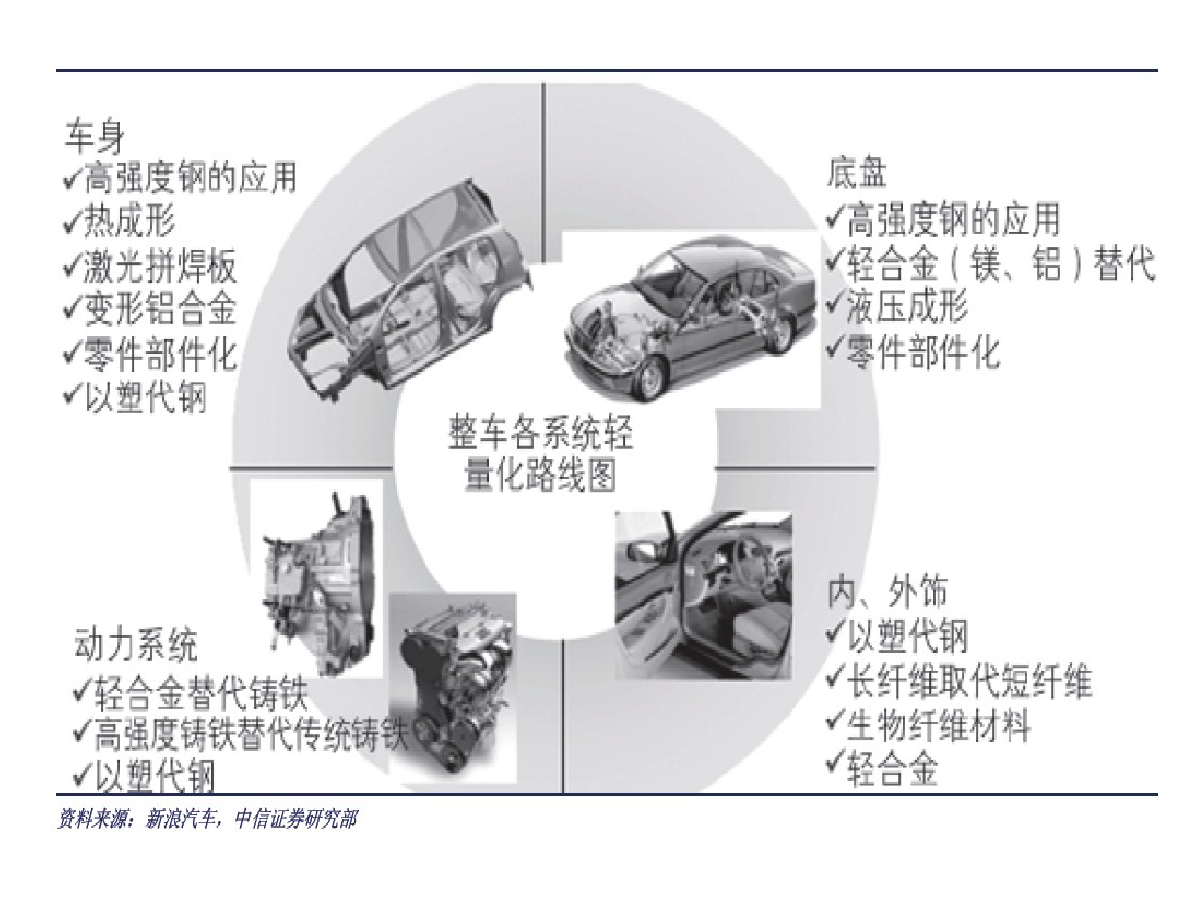 车身
✓高强度钢的应用
✓热成形
✓激光拼焊板
✓变形铝合金
✓零件部件化
✓以塑代钢

底盘
✓高强度钢的应用
✓轻合金（镁、铝）替代
✓液压成形
✓零件部件化

整车各系统轻量化路线图

动力系统
✓轻合金替代铸铁
✓高强度铸铁替代传统铸铁
✓以塑代钢

内、外饰
✓以塑代钢
✓长纤维取代短纤维
✓生物纤维材料
✓轻合金

资料来源：新浪汽车，中信证券研究部