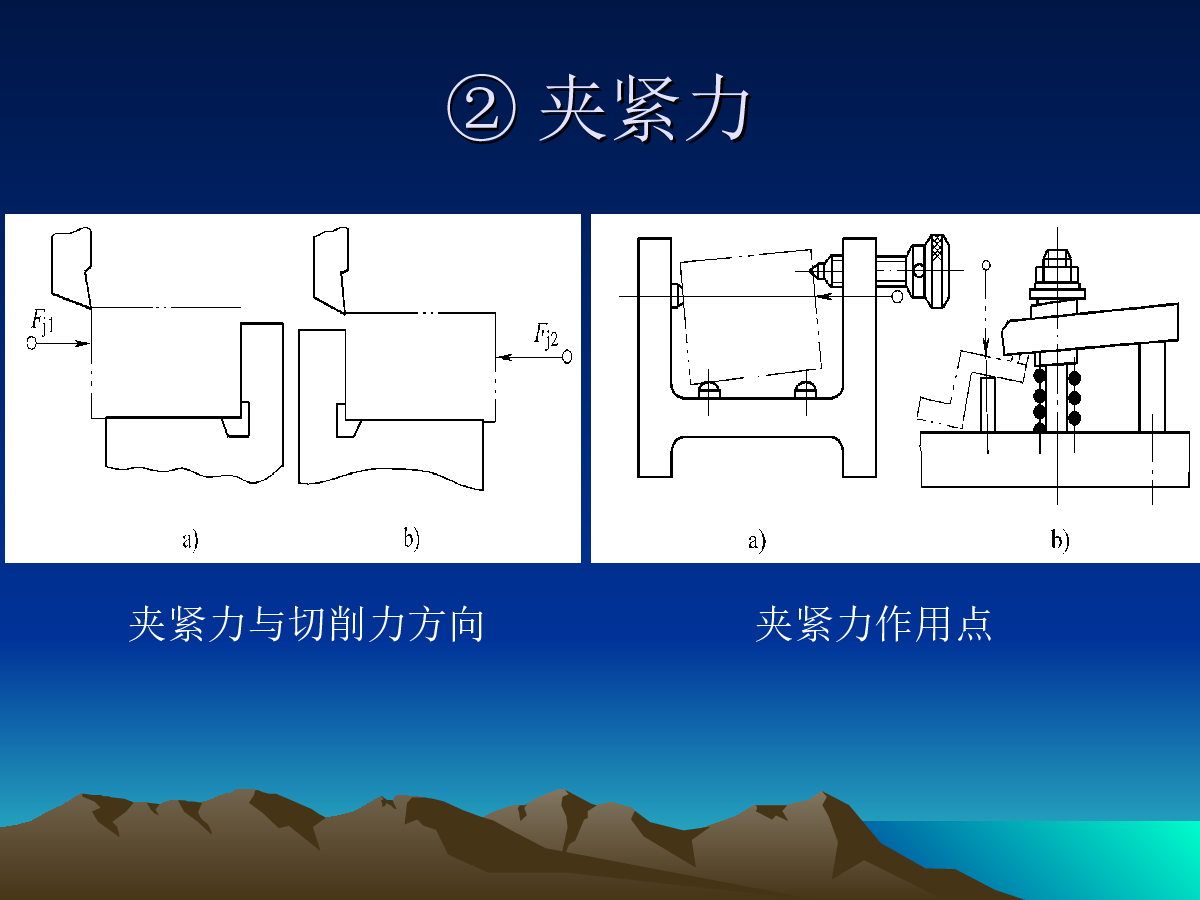 ② 夹紧力

$F_{j1}$

$F_{j2}$

a)

b)

a)

b)

夹紧力与切削力方向

夹紧力作用点