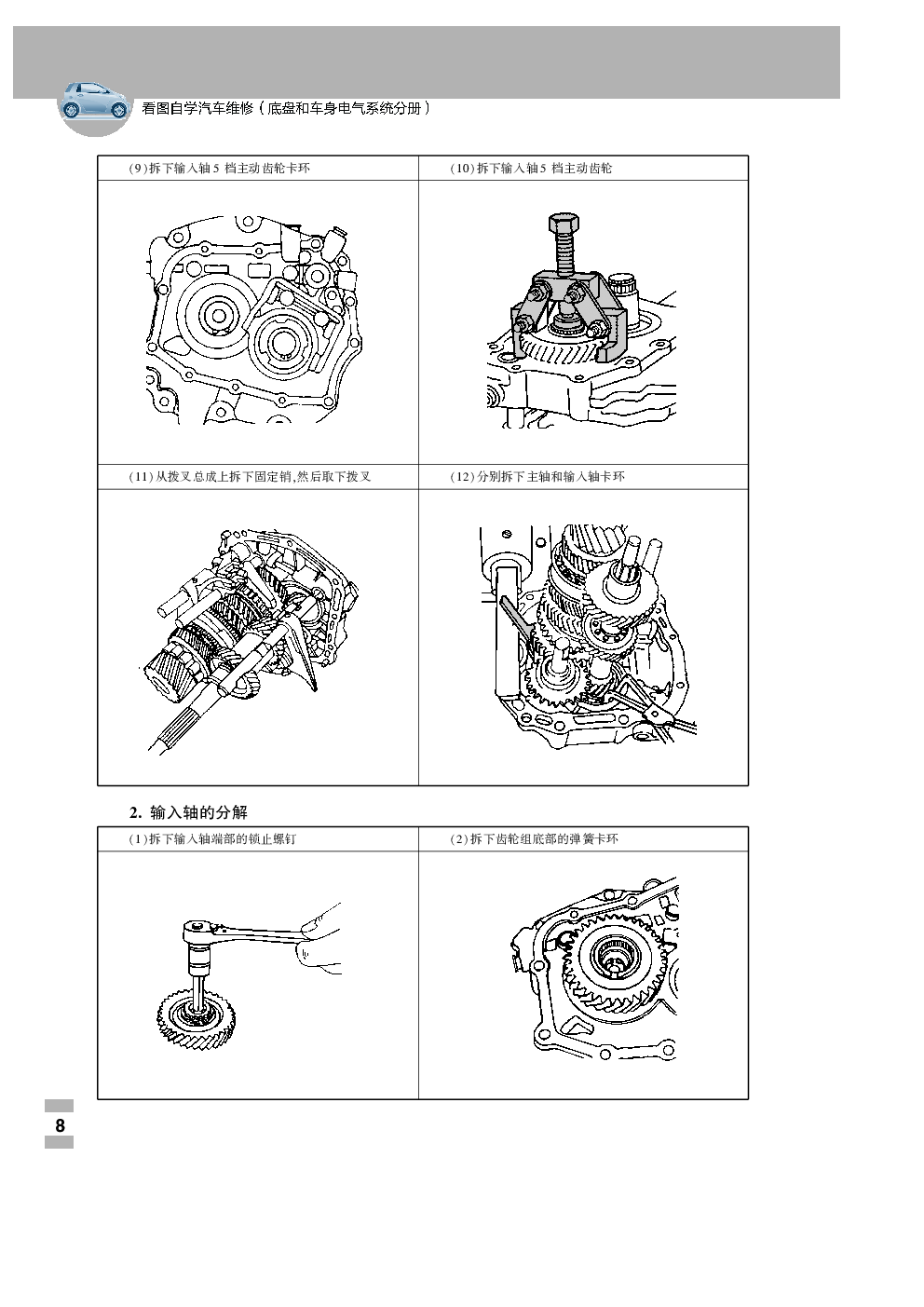 看图自学汽车维修（底盘和车身电气系统分册）

| (9)拆下输入轴5 档主动齿轮卡环 | (10)拆下输入轴5 档主动齿轮 |
|---|---|
| | |
| (11)从拨叉总成上拆下固定销,然后取下拨叉 | (12)分别拆下主轴和输入轴卡环 |
| | |

2. 输入轴的分解

| (1)拆下输入轴端部的锁止螺钉 | (2)拆下齿轮组底部的弹簧卡环 |
|---|---|
| | |

8