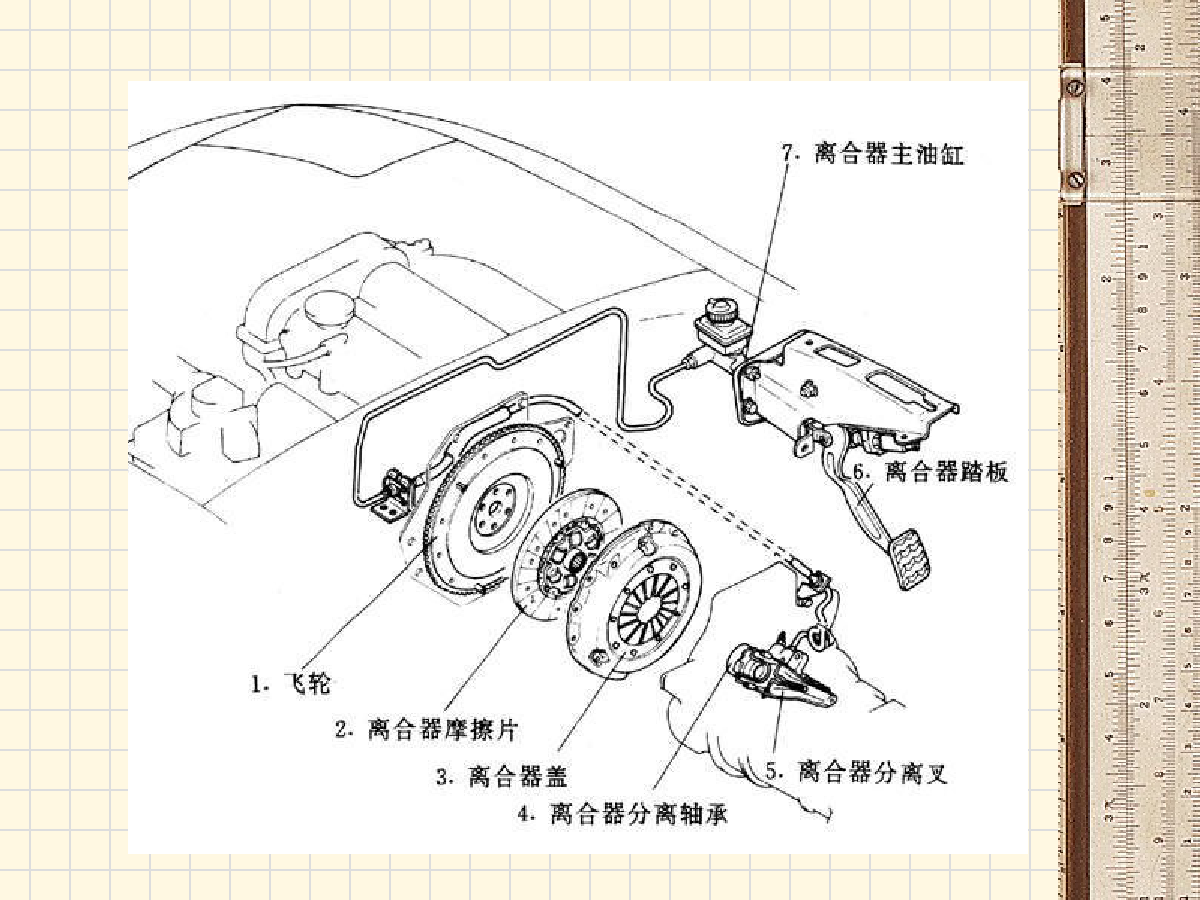 7. 离合器主油缸

6. 离合器踏板

1. 飞轮

2. 离合器摩擦片

3. 离合器盖

4. 离合器分离轴承

5. 离合器分离叉