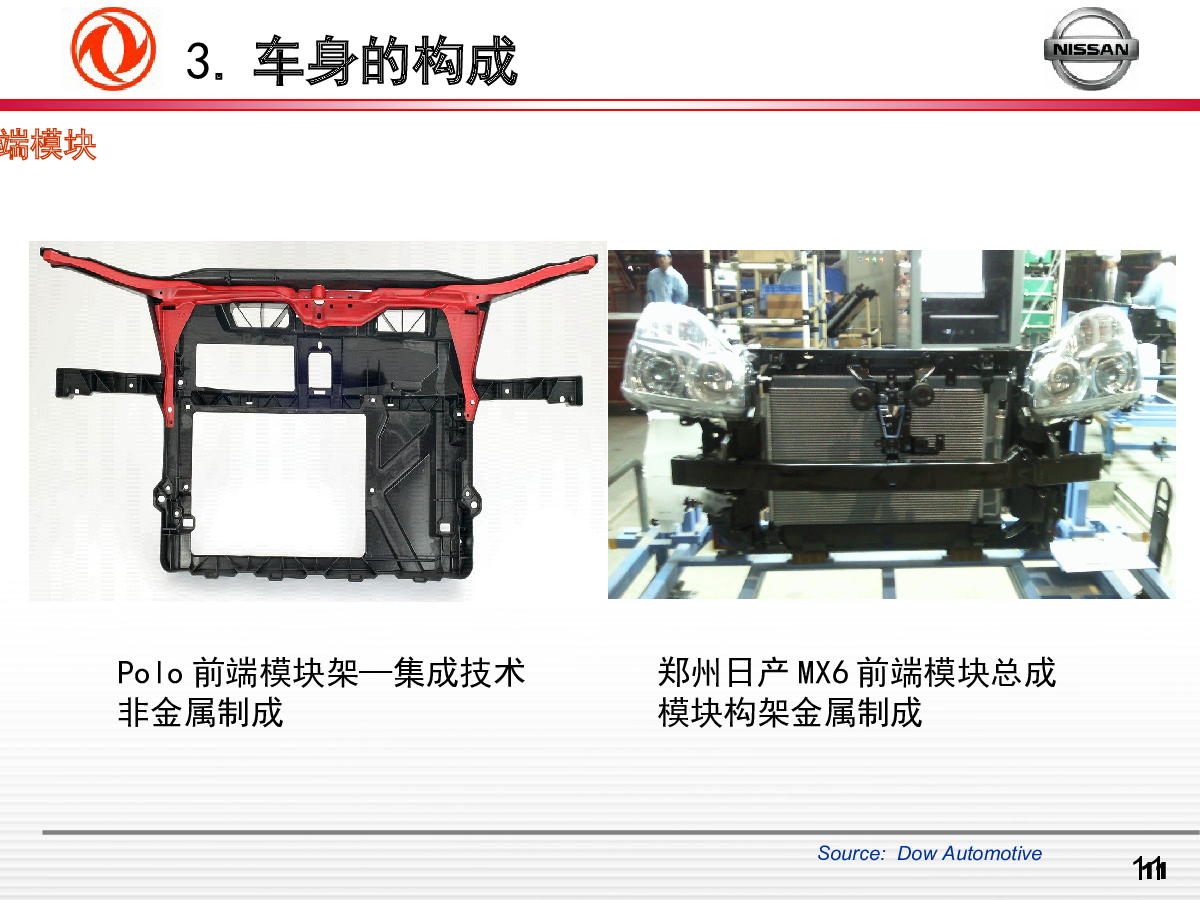 3. 车身的构成

NISSAN

端模块

Polo 前端模块架—集成技术
非金属制成

郑州日产 MX6 前端模块总成
模块构架金属制成

Source: Dow Automotive

111