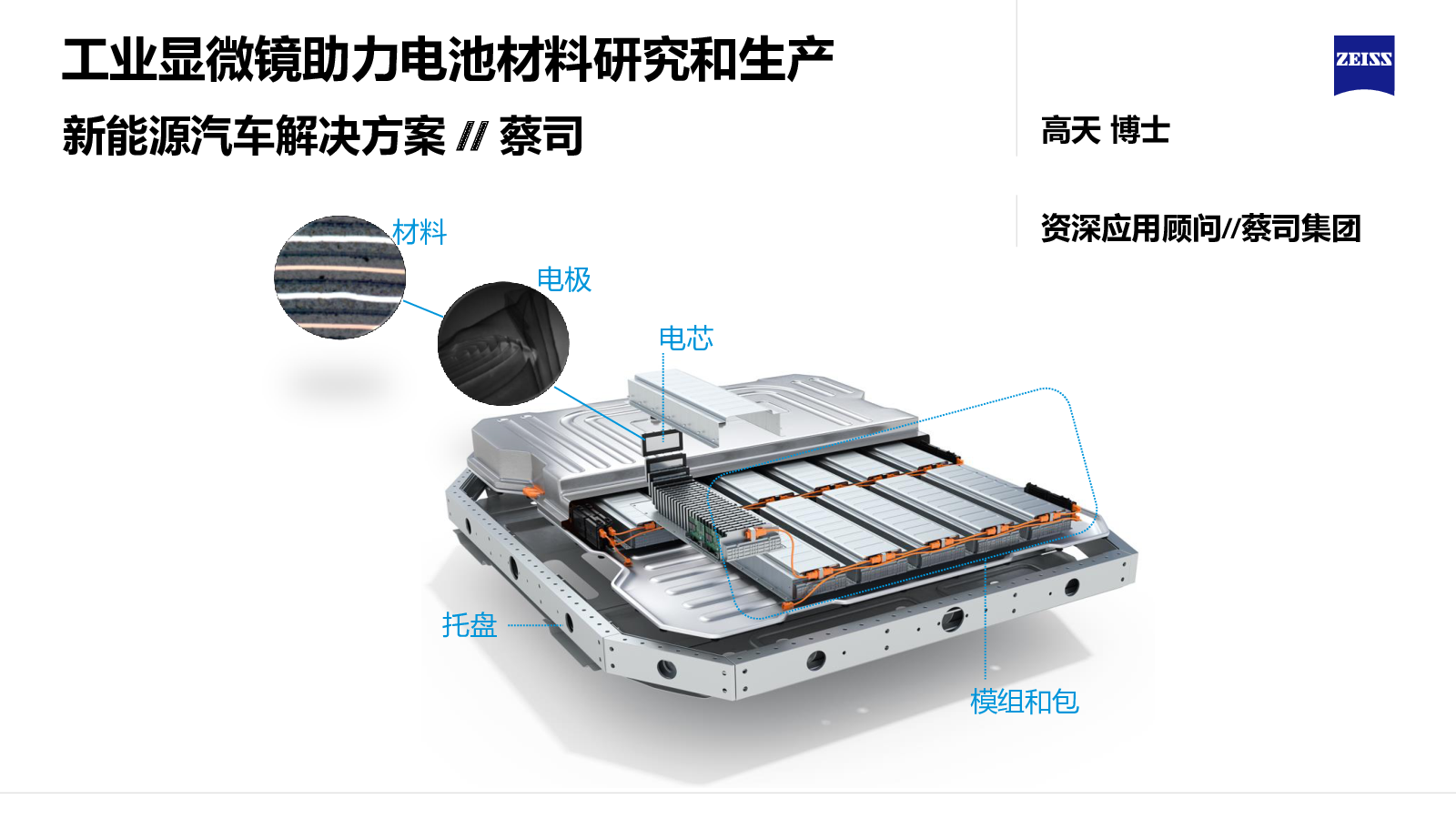 工业显微镜助力电池材料研究和生产

新能源汽车解决方案 // 蔡司

ZEISS

高天 博士

资深应用顾问//蔡司集团

材料

电极

电芯

托盘

模组和包