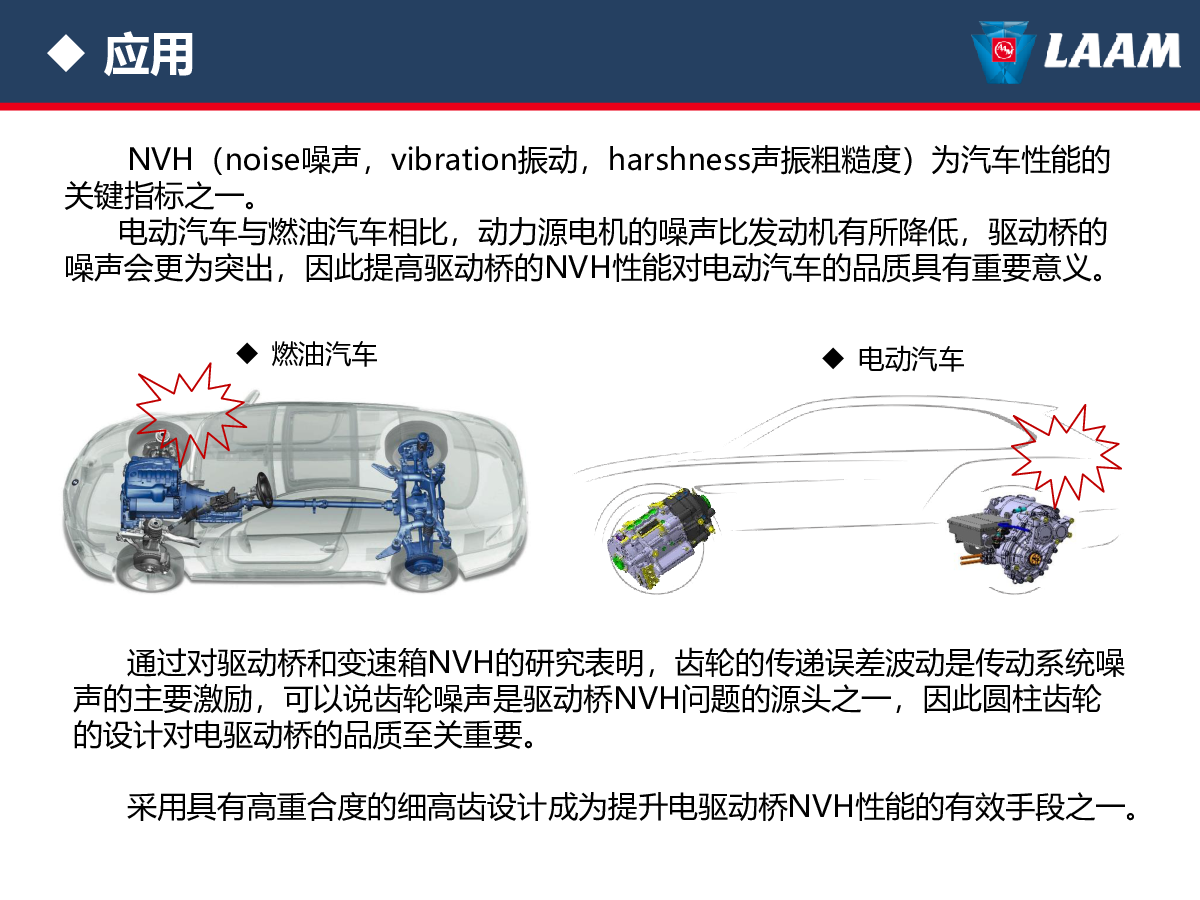 ◆ 应用

LAAM

NVH（noise噪声，vibration振动，harshness声振粗糙度）为汽车性能的关键指标之一。

电动汽车与燃油汽车相比，动力源电机的噪声比发动机有所降低，驱动桥的噪声会更为突出，因此提高驱动桥的NVH性能对电动汽车的品质具有重要意义。

◆ 燃油汽车

◆ 电动汽车

通过对驱动桥和变速箱NVH的研究表明，齿轮的传递误差波动是传动系统噪声的主要激励，可以说齿轮噪声是驱动桥NVH问题的源头之一，因此圆柱齿轮的设计对电驱动桥的品质至关重要。

采用具有高重合度的细高齿设计成为提升电驱动桥NVH性能的有效手段之一。