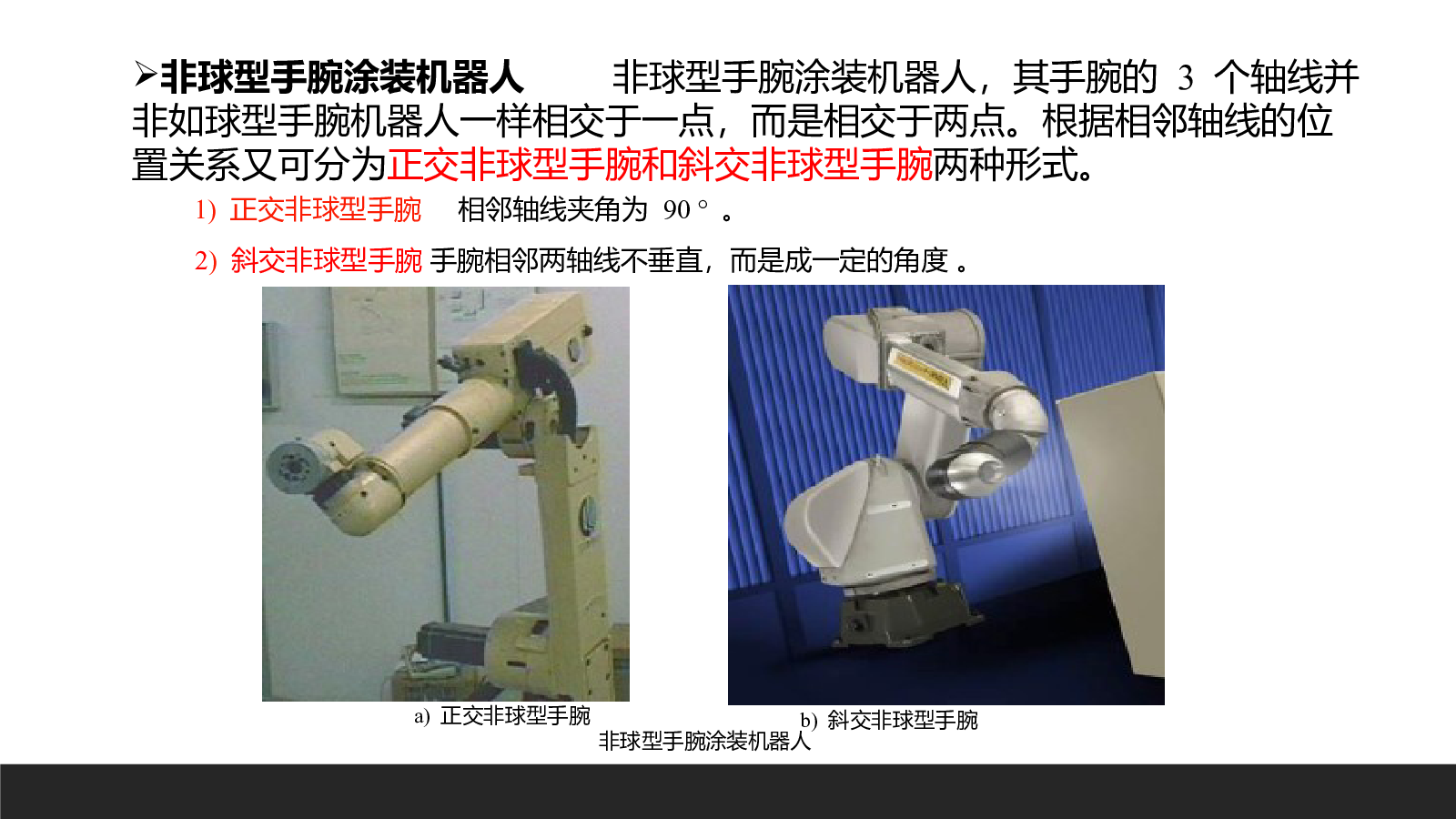 ➢非球型手腕涂装机器人　　非球型手腕涂装机器人，其手腕的 3 个轴线并非如球型手腕机器人一样相交于一点，而是相交于两点。根据相邻轴线的位置关系又可分为正交非球型手腕和斜交非球型手腕两种形式。

1) 正交非球型手腕　相邻轴线夹角为 90°。

2) 斜交非球型手腕 手腕相邻两轴线不垂直，而是成一定的角度。

a) 正交非球型手腕

b) 斜交非球型手腕

非球型手腕涂装机器人