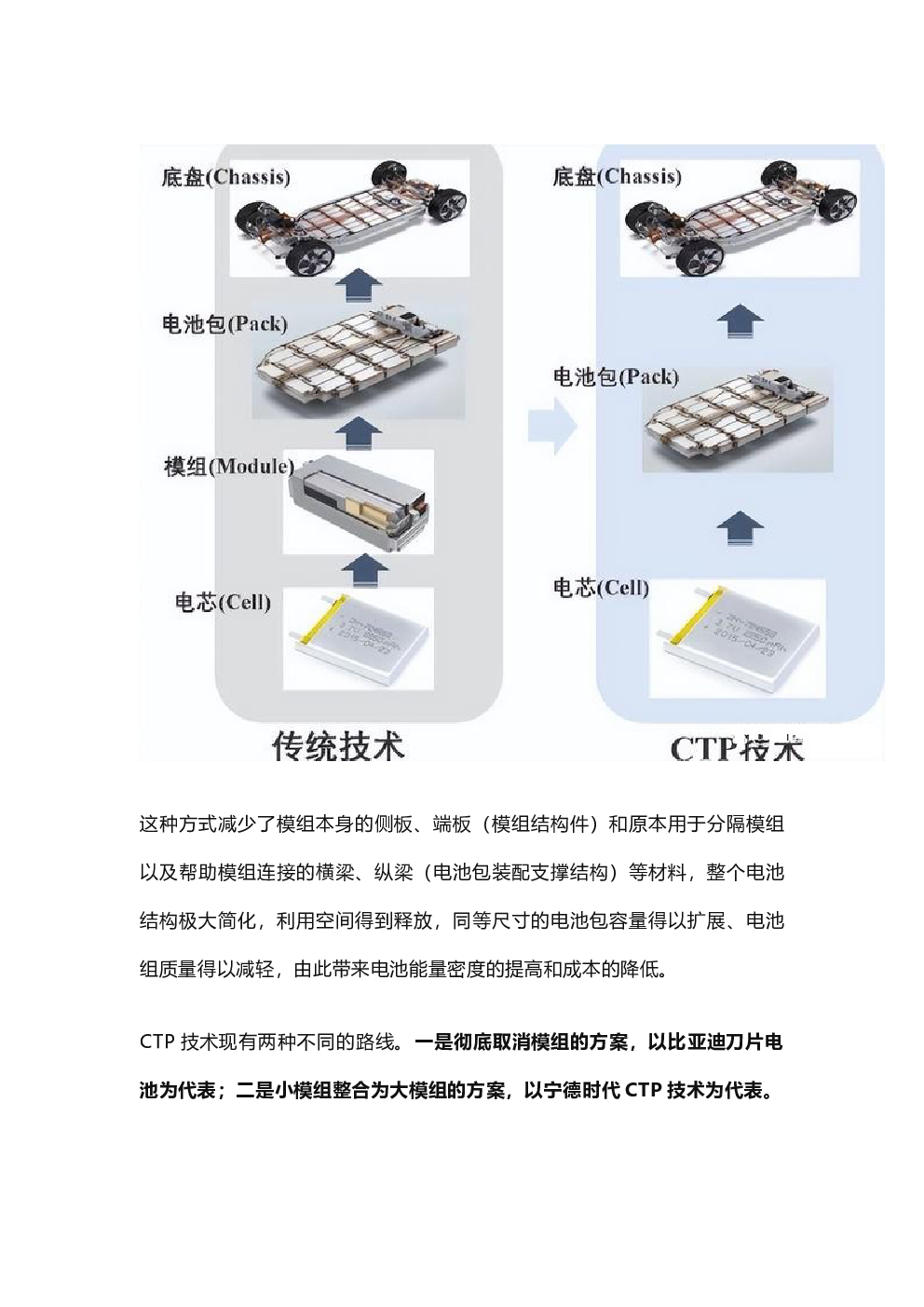 底盘(Chassis)

电池包(Pack)

模组(Module)

电芯(Cell)

传统技术

底盘(Chassis)

电池包(Pack)

电芯(Cell)

CTP技术

这种方式减少了模组本身的侧板、端板（模组结构件）和原本用于分隔模组以及帮助模组连接的横梁、纵梁（电池包装配支撑结构）等材料，整个电池结构极大简化，利用空间得到释放，同等尺寸的电池包容量得以扩展、电池组质量得以减轻，由此带来电池能量密度的提高和成本的降低。

CTP 技术现有两种不同的路线。一是彻底取消模组的方案，以比亚迪刀片电池为代表；二是小模组整合为大模组的方案，以宁德时代 CTP 技术为代表。