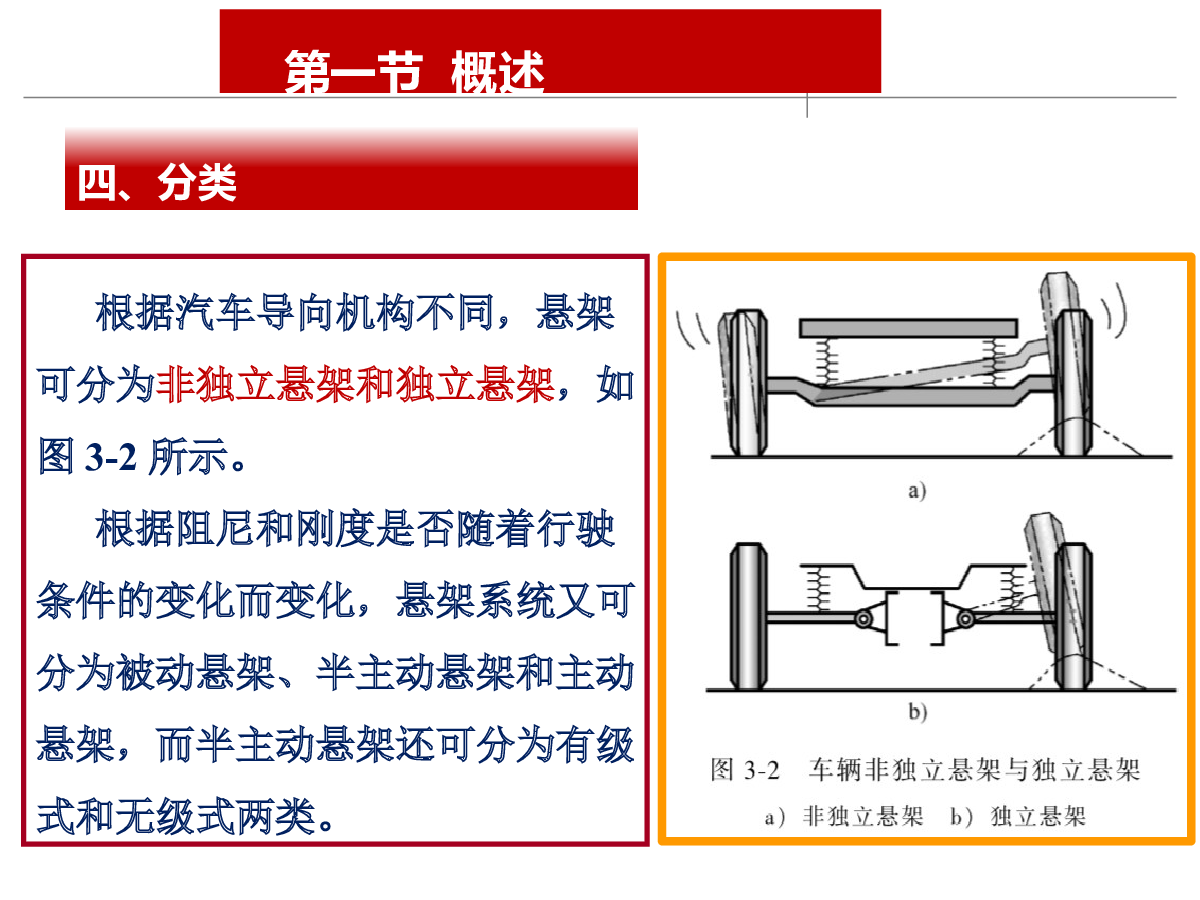 第一节 概述

四、分类

根据汽车导向机构不同，悬架可分为非独立悬架和独立悬架，如图 3-2 所示。

根据阻尼和刚度是否随着行驶条件的变化而变化，悬架系统又可分为被动悬架、半主动悬架和主动悬架，而半主动悬架还可分为有级式和无级式两类。

a)

b)

图 3-2 车辆非独立悬架与独立悬架
a) 非独立悬架 b) 独立悬架