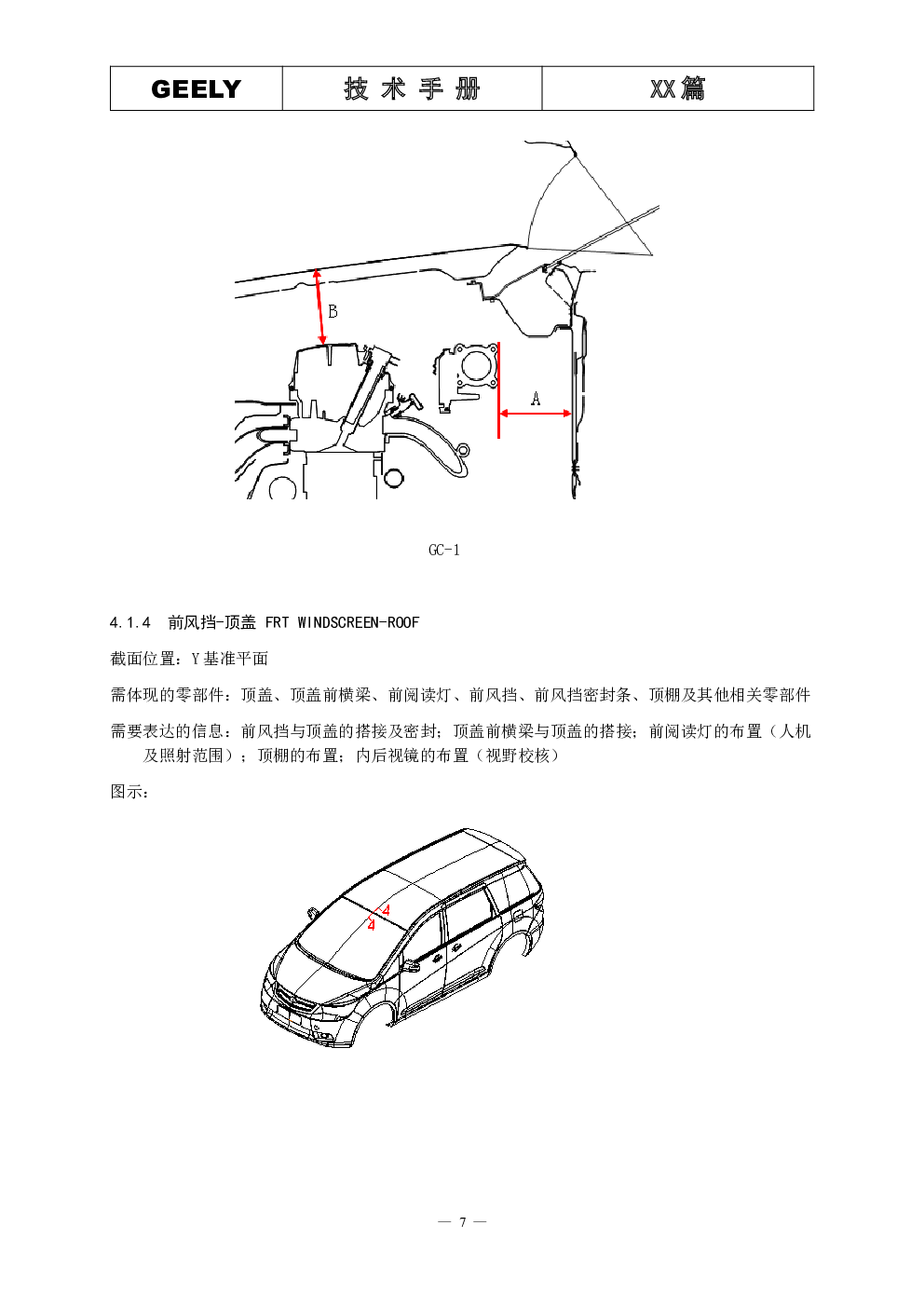 | GEELY | 技 术 手 册 | XX 篇 |
|---|---|---|

B

A

GC-1

4.1.4 前风挡-顶盖 FRT WINDSCREEN-ROOF

截面位置：Y 基准平面

需体现的零部件：顶盖、顶盖前横梁、前阅读灯、前风挡、前风挡密封条、顶棚及其他相关零部件

需要表达的信息：前风挡与顶盖的搭接及密封；顶盖前横梁与顶盖的搭接；前阅读灯的布置（人机及照射范围）；顶棚的布置；内后视镜的布置（视野校核）

图示：

4

4

— 7 —