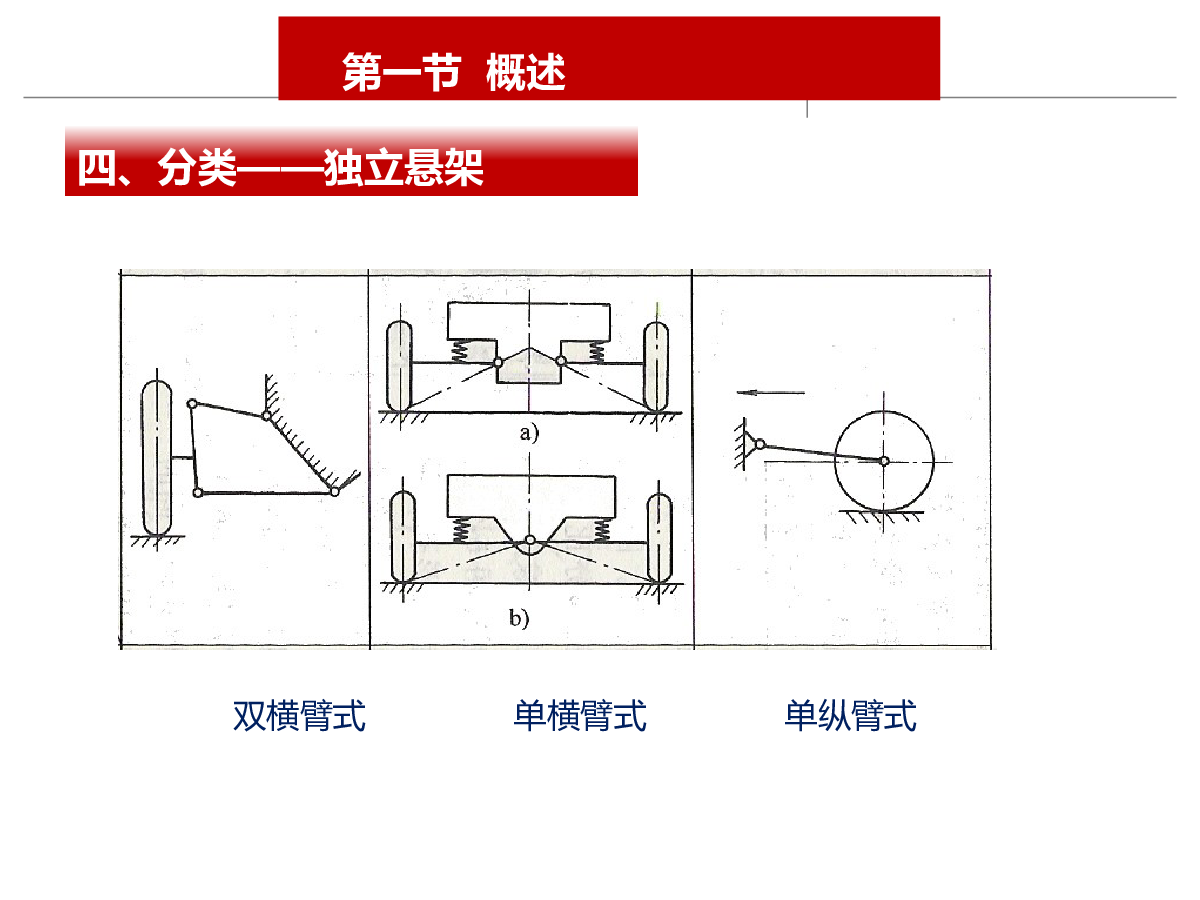 第一节 概述

四、分类——独立悬架

a)

b)

双横臂式

单横臂式

单纵臂式