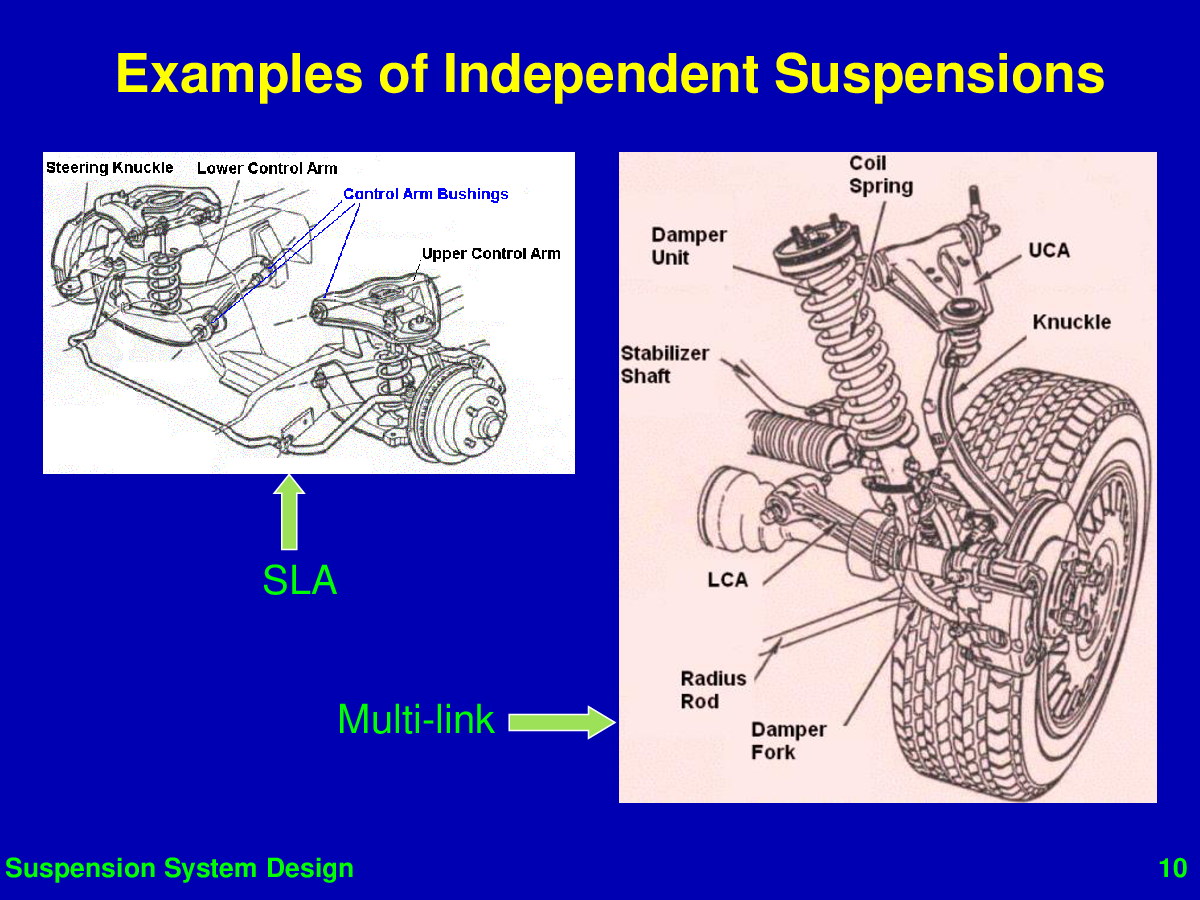 Examples of Independent Suspensions

Steering Knuckle
Lower Control Arm
Control Arm Bushings
Upper Control Arm

SLA

Coil Spring
Damper Unit
UCA
Knuckle
Stabilizer Shaft
LCA
Radius Rod
Damper Fork

Multi-link

Suspension System Design

10