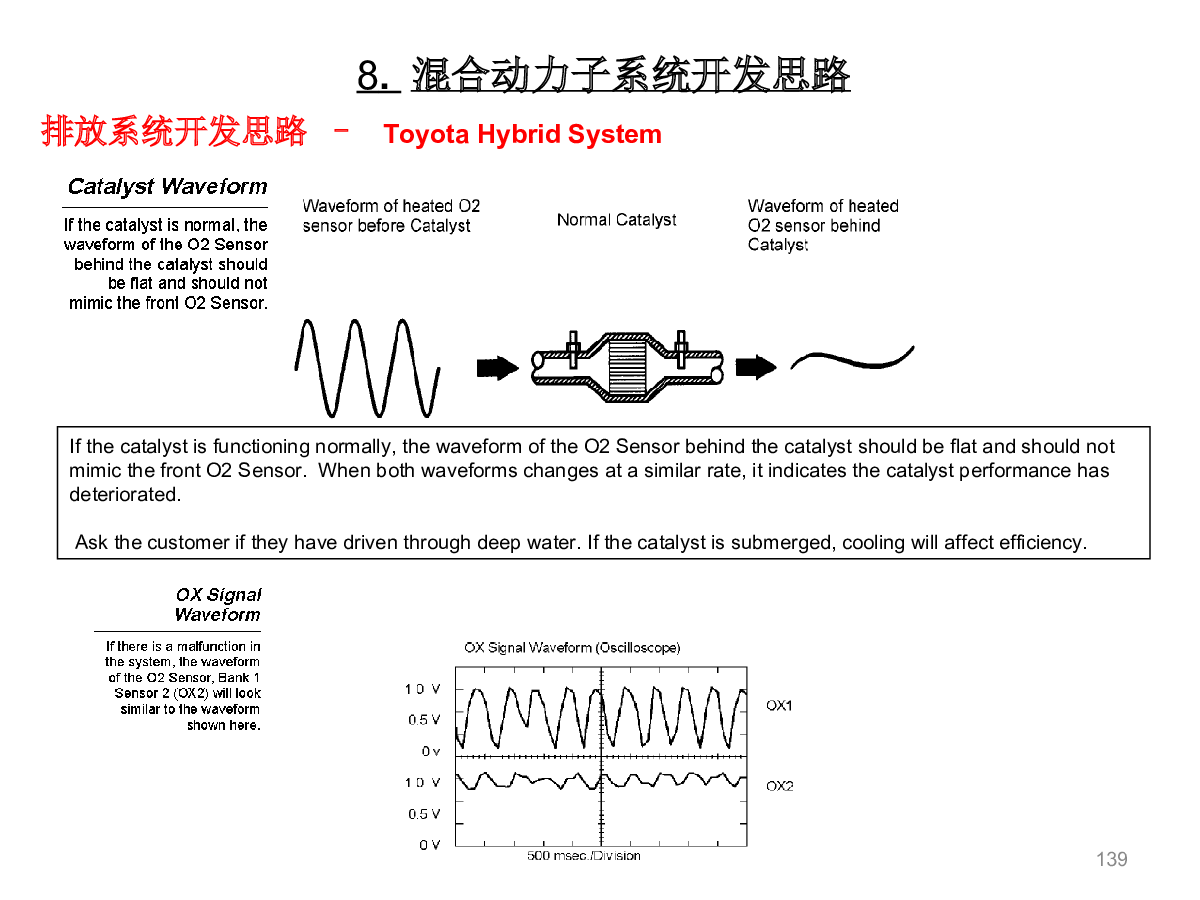 8. 混合动力子系统开发思路

排放系统开发思路 – Toyota Hybrid System

Catalyst Waveform

If the catalyst is normal, the waveform of the O2 Sensor behind the catalyst should be flat and should not mimic the front O2 Sensor.

Waveform of heated O2 sensor before Catalyst

Normal Catalyst

Waveform of heated O2 sensor behind Catalyst

If the catalyst is functioning normally, the waveform of the O2 Sensor behind the catalyst should be flat and should not mimic the front O2 Sensor. When both waveforms changes at a similar rate, it indicates the catalyst performance has deteriorated.

Ask the customer if they have driven through deep water. If the catalyst is submerged, cooling will affect efficiency.

OX Signal Waveform

If there is a malfunction in the system, the waveform of the O2 Sensor, Bank 1 Sensor 2 (OX2) will look similar to the waveform shown here.

OX Signal Waveform (Oscilloscope)

1.0 V
0.5 V
0 V
1.0 V
0.5 V
0 V

OX1
OX2

500 msec./Division

139