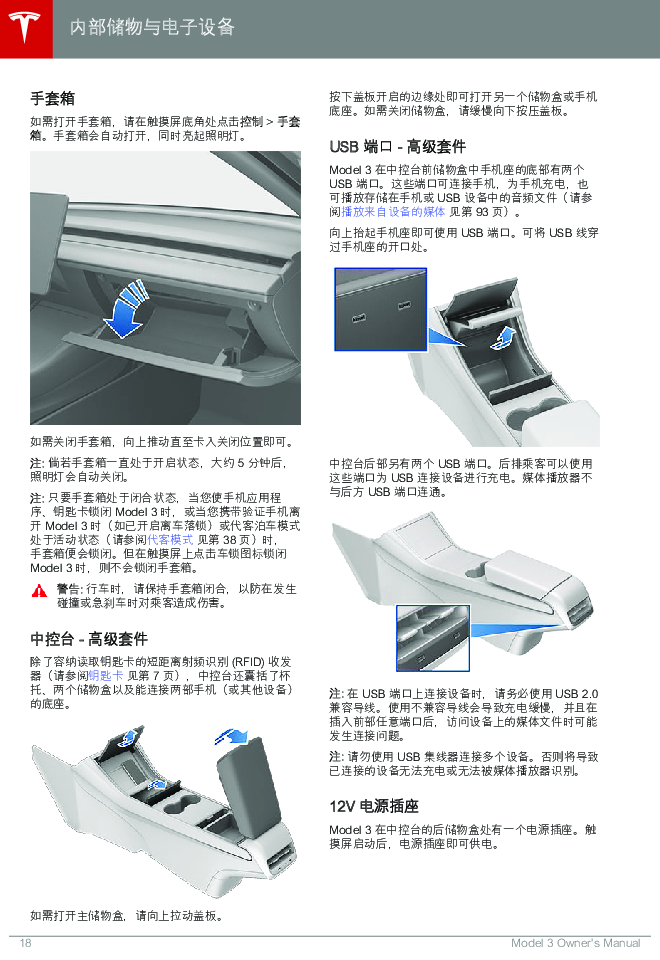 内部储物与电子设备

手套箱

如需打开手套箱，请在触摸屏底角处点击控制 > 手套箱。手套箱会自动打开，同时亮起照明灯。

如需关闭手套箱，向上推动直至卡入关闭位置即可。

注: 倘若手套箱一直处于开启状态，大约 5 分钟后，照明灯会自动关闭。

注: 只要手套箱处于闭合状态，当您使手机应用程序、钥匙卡锁闭 Model 3 时，或当您携带验证手机离开 Model 3 时（如已开启离车落锁）或代客泊车模式处于活动状态（请参阅代客模式 见第 38 页）时，手套箱便会锁闭。但在触摸屏上点击车锁图标锁闭 Model 3 时，则不会锁闭手套箱。

警告: 行车时，请保持手套箱闭合，以防在发生碰撞或急刹车时对乘客造成伤害。

中控台 - 高级套件

除了容纳读取钥匙卡的短距离射频识别 (RFID) 收发器（请参阅钥匙卡 见第 7 页），中控台还囊括了杯托、两个储物盒以及能连接两部手机（或其他设备）的底座。

如需打开主储物盒，请向上拉动盖板。

按下盖板开启的边缘处即可打开另一个储物盒或手机底座。如需关闭储物盒，请缓慢向下按压盖板。

USB 端口 - 高级套件

Model 3 在中控台前储物盒中手机座的底部有两个 USB 端口。这些端口可连接手机，为手机充电，也可播放存储在手机或 USB 设备中的音频文件（请参阅播放来自设备的媒体 见第 93 页）。

向上抬起手机座即可使用 USB 端口。可将 USB 线穿过手机座的开口处。

中控台后部另有两个 USB 端口。后排乘客可以使用这些端口为 USB 连接设备进行充电。媒体播放器不与后方 USB 端口连通。

注: 在 USB 端口上连接设备时，请务必使用 USB 2.0 兼容导线。使用不兼容导线会导致充电缓慢，并且在插入前部任意端口后，访问设备上的媒体文件时可能发生连接问题。

注: 请勿使用 USB 集线器连接多个设备。否则将导致已连接的设备无法充电或无法被媒体播放器识别。

12V 电源插座

Model 3 在中控台的后储物盒处有一个电源插座。触摸屏启动后，电源插座即可供电。

18

Model 3 Owner's Manual