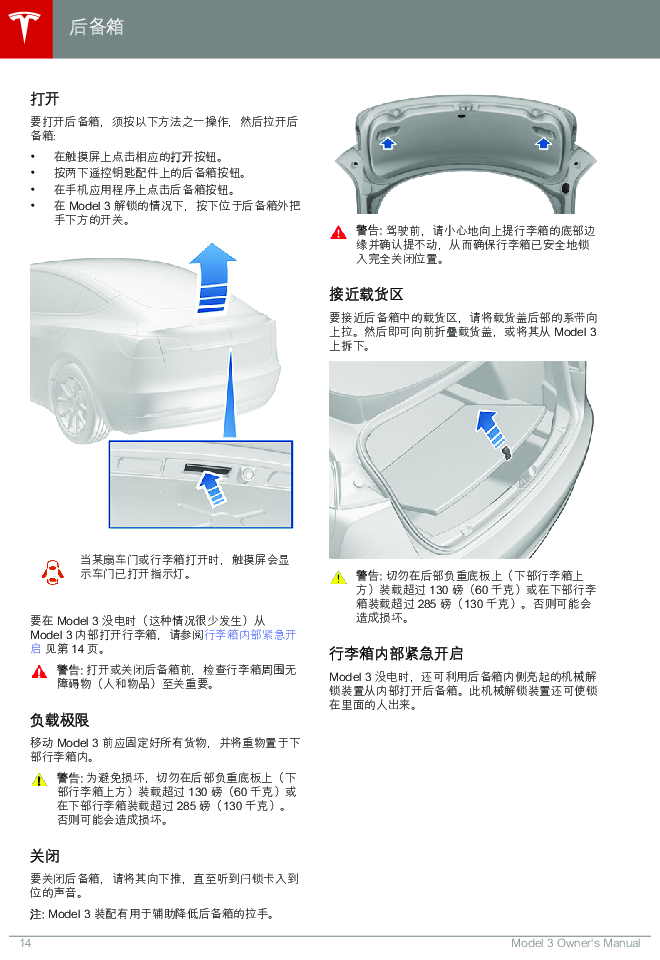 后备箱

打开

要打开后备箱，须按以下方法之一操作，然后拉开后备箱:

• 在触摸屏上点击相应的打开按钮。
• 按两下遥控钥匙配件上的后备箱按钮。
• 在手机应用程序上点击后备箱按钮。
• 在 Model 3 解锁的情况下，按下位于后备箱外把手下方的开关。

当某扇车门或行李箱打开时，触摸屏会显示车门已打开指示灯。

要在 Model 3 没电时（这种情况很少发生）从 Model 3 内部打开行李箱，请参阅行李箱内部紧急开启 见第 14 页。

警告: 打开或关闭后备箱前，检查行李箱周围无障碍物（人和物品）至关重要。

负载极限

移动 Model 3 前应固定好所有货物，并将重物置于下部行李箱内。

警告: 为避免损坏，切勿在后部负重底板上（下部行李箱上方）装载超过 130 磅（60 千克）或在下部行李箱装载超过 285 磅（130 千克）。否则可能会造成损坏。

关闭

要关闭后备箱，请将其向下推，直至听到闩锁卡入到位的声音。

注: Model 3 装配有用于辅助降低后备箱的拉手。

警告: 驾驶前，请小心地向上提行李箱的底部边缘并确认提不动，从而确保行李箱已安全地锁入完全关闭位置。

接近载货区

要接近后备箱中的载货区，请将载货盖后部的系带向上拉。然后即可向前折叠载货盖，或将其从 Model 3 上拆下。

警告: 切勿在后部负重底板上（下部行李箱上方）装载超过 130 磅（60 千克）或在下部行李箱装载超过 285 磅（130 千克）。否则可能会造成损坏。

行李箱内部紧急开启

Model 3 没电时，还可利用后备箱内侧亮起的机械解锁装置从内部打开后备箱。此机械解锁装置还可使锁在里面的人出来。

14 Model 3 Owner's Manual