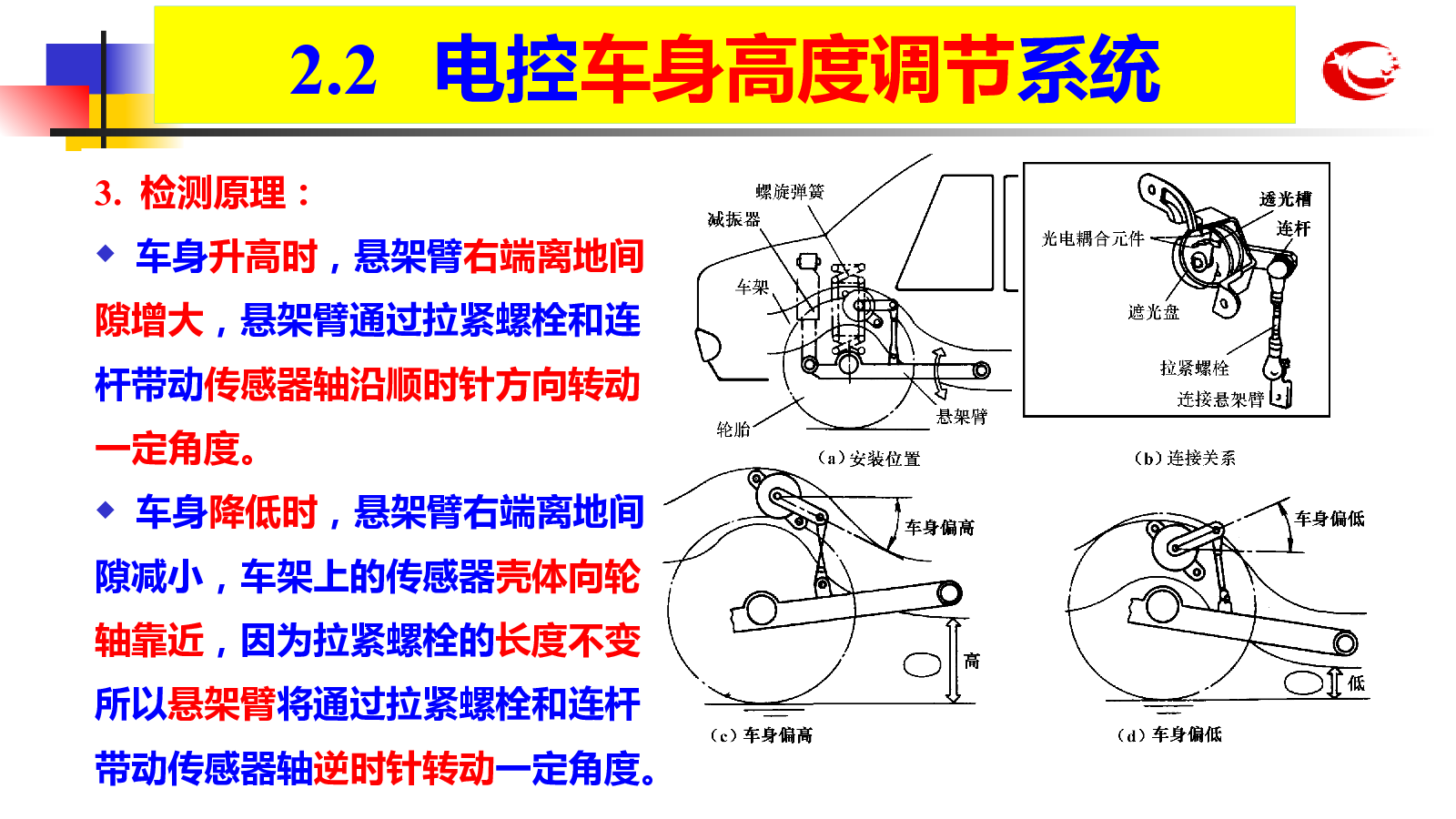 2.2 电控车身高度调节系统

3. 检测原理：

◆ 车身升高时，悬架臂右端离地间隙增大，悬架臂通过拉紧螺栓和连杆带动传感器轴沿顺时针方向转动一定角度。

◆ 车身降低时，悬架臂右端离地间隙减小，车架上的传感器壳体向轮轴靠近，因为拉紧螺栓的长度不变所以悬架臂将通过拉紧螺栓和连杆带动传感器轴逆时针转动一定角度。

螺旋弹簧
减振器
车架
轮胎
悬架臂
(a) 安装位置

透光槽
连杆
光电耦合元件
遮光盘
拉紧螺栓
连接悬架臂
(b) 连接关系

车身偏高
高
(c) 车身偏高

车身偏低
低
(d) 车身偏低