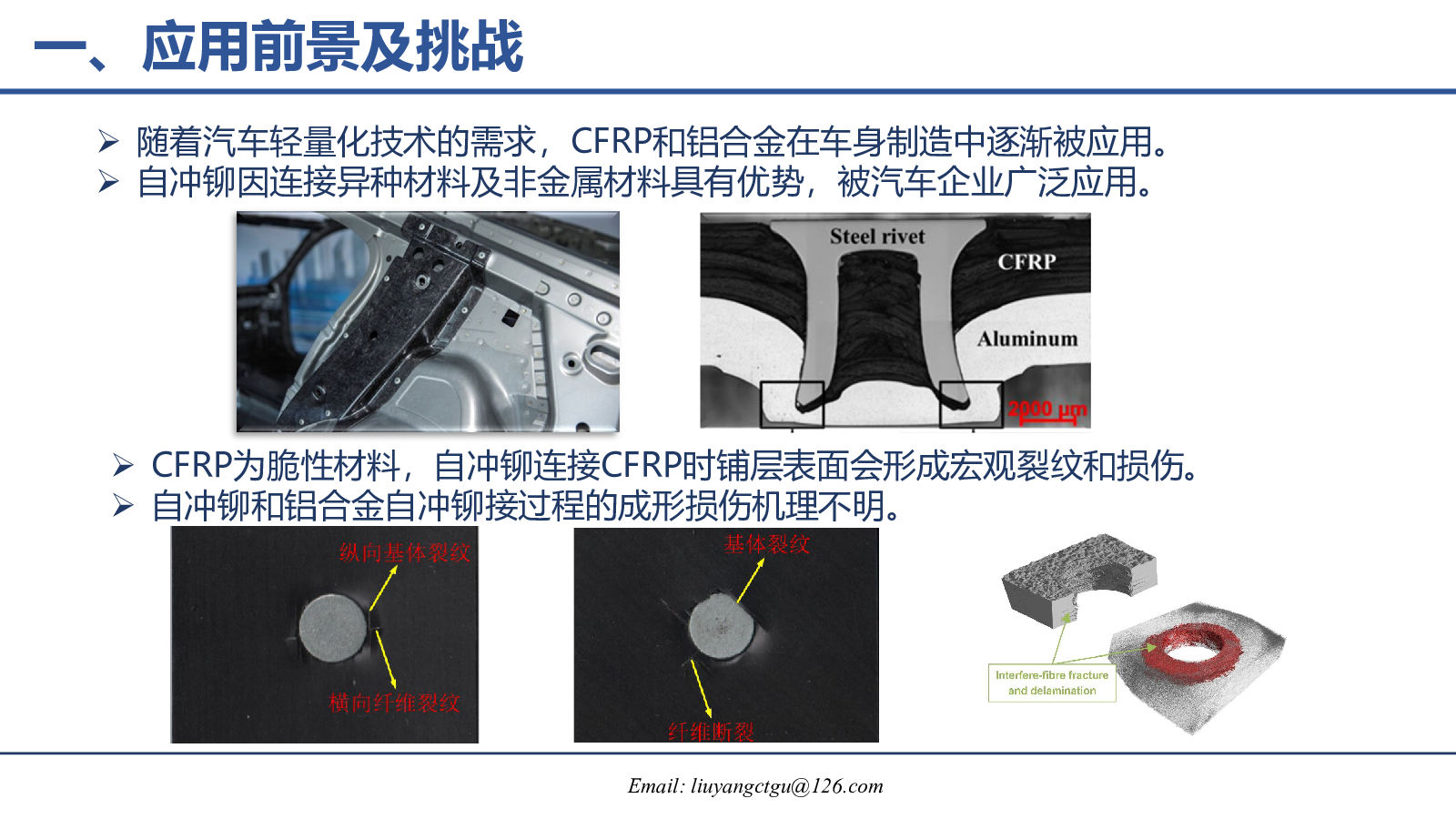 一、应用前景及挑战

➢ 随着汽车轻量化技术的需求，CFRP和铝合金在车身制造中逐渐被应用。
➢ 自冲铆因连接异种材料及非金属材料具有优势，被汽车企业广泛应用。

Steel rivet
CFRP
Aluminum
2000 μm

➢ CFRP为脆性材料，自冲铆连接CFRP时铺层表面会形成宏观裂纹和损伤。
➢ 自冲铆和铝合金自冲铆接过程的成形损伤机理不明。

纵向基体裂纹
横向纤维裂纹

基体裂纹
纤维断裂

Interfere-fibre fracture and delamination

Email: liuyangctgu@126.com