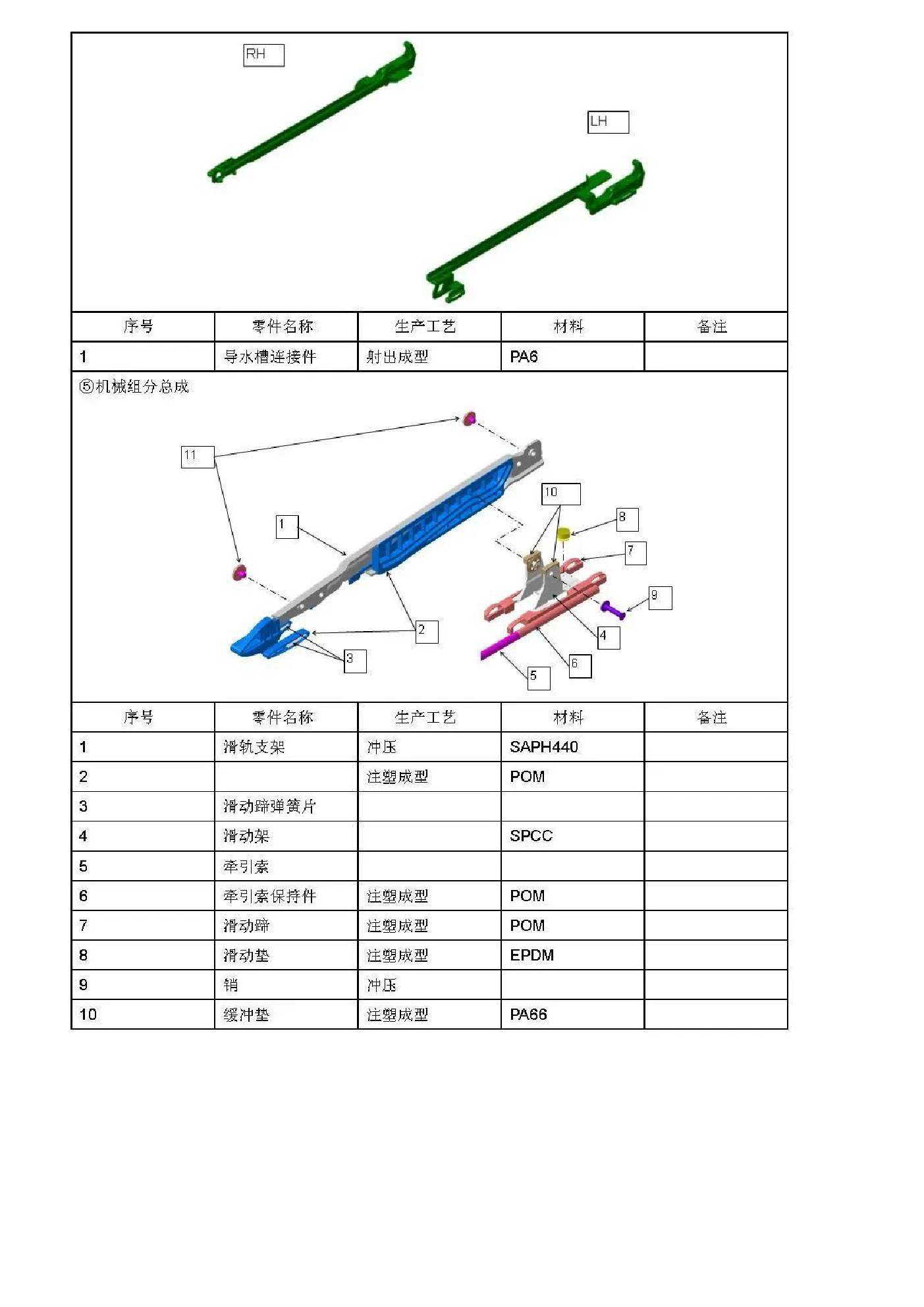 RH

LH

| 序号 | 零件名称 | 生产工艺 | 材料 | 备注 |
|---|---|---|---|---|
| 1 | 导水槽连接件 | 射出成型 | PA6 | |

⑤机械组分总成

11

1

10

8

7

9

2

4

3

6

5

| 序号 | 零件名称 | 生产工艺 | 材料 | 备注 |
|---|---|---|---|---|
| 1 | 滑轨支架 | 冲压 | SAPH440 | |
| 2 | | 注塑成型 | POM | |
| 3 | 滑动蹄弹簧片 | | | |
| 4 | 滑动架 | | SPCC | |
| 5 | 牵引索 | | | |
| 6 | 牵引索保持件 | 注塑成型 | POM | |
| 7 | 滑动蹄 | 注塑成型 | POM | |
| 8 | 滑动垫 | 注塑成型 | EPDM | |
| 9 | 销 | 冲压 | | |
| 10 | 缓冲垫 | 注塑成型 | PA66 | |