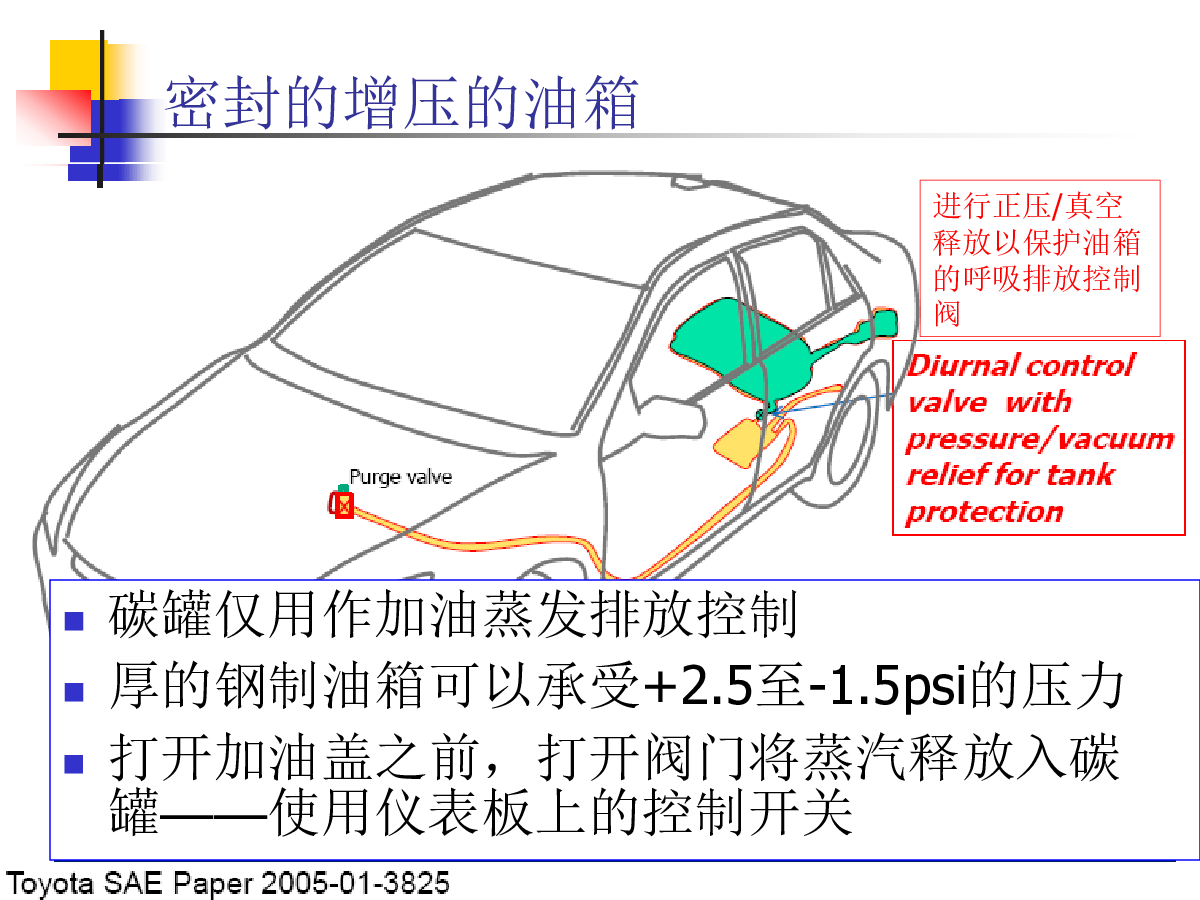 密封的增压的油箱

进行正压/真空释放以保护油箱的呼吸排放控制阀

Diurnal control valve with pressure/vacuum relief for tank protection

Purge valve

- 碳罐仅用作加油蒸发排放控制
- 厚的钢制油箱可以承受+2.5至-1.5psi的压力
- 打开加油盖之前，打开阀门将蒸汽释放入碳罐——使用仪表板上的控制开关

Toyota SAE Paper 2005-01-3825