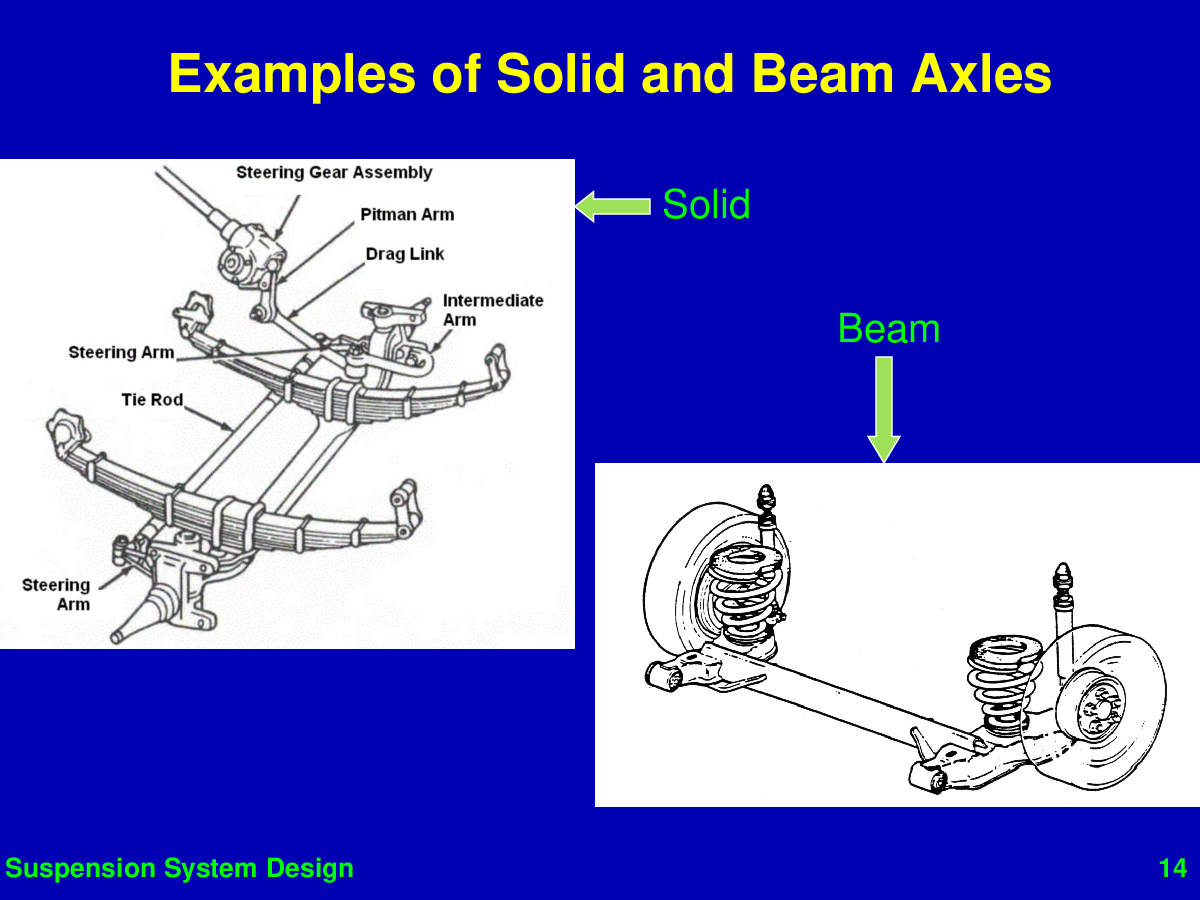 Examples of Solid and Beam Axles

Steering Gear Assembly
Pitman Arm
Drag Link
Intermediate Arm
Steering Arm
Tie Rod
Steering Arm

Solid

Beam

Suspension System Design

14