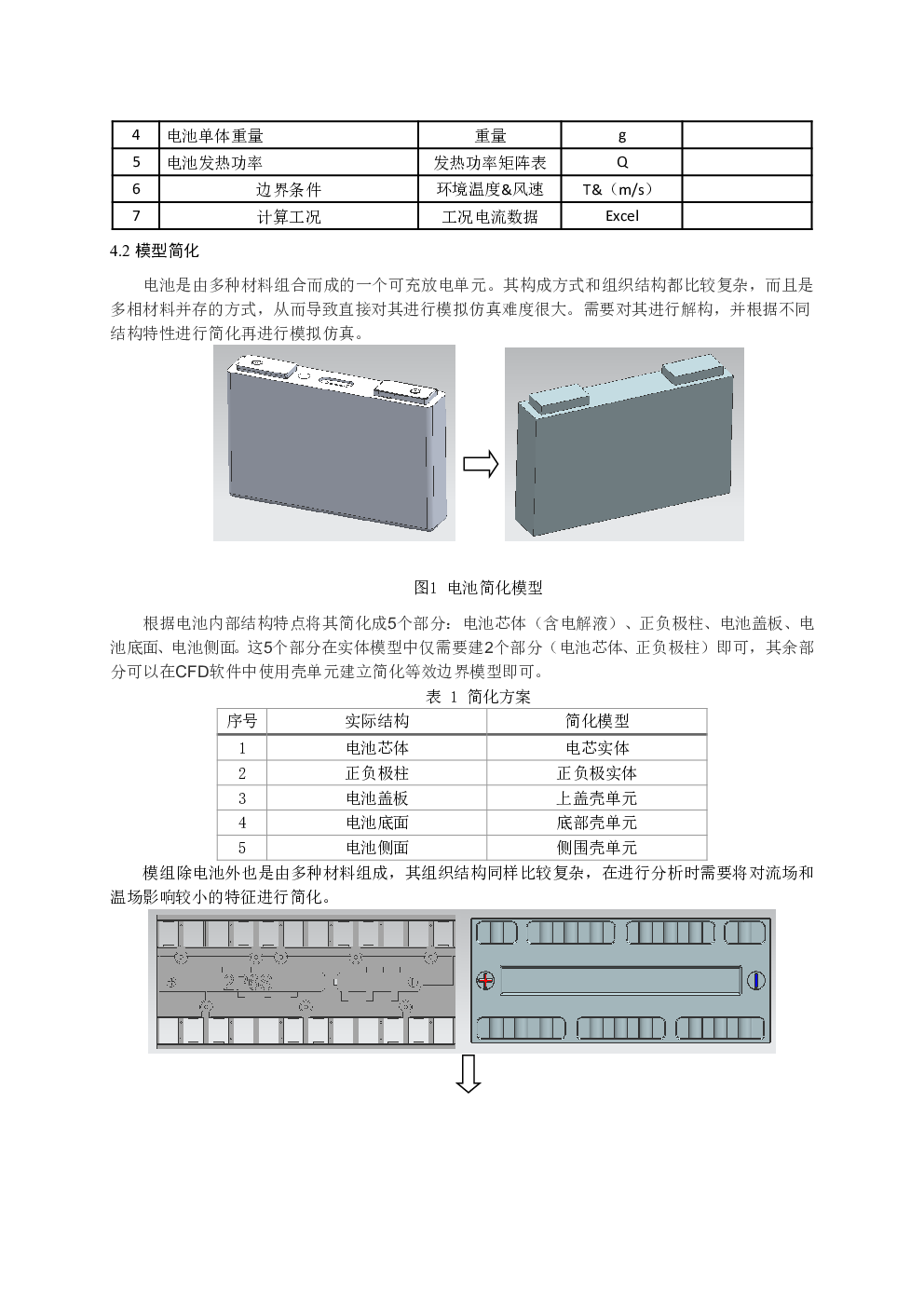 | 4 | 电池单体重量 | 重量 | g |  |
|---|---|---|---|---|
| 5 | 电池发热功率 | 发热功率矩阵表 | Q |  |
| 6 | 边界条件 | 环境温度&风速 | T&（m/s） |  |
| 7 | 计算工况 | 工况电流数据 | Excel |  |

4.2 模型简化

电池是由多种材料组合而成的一个可充放电单元。其构成方式和组织结构都比较复杂，而且是多相材料并存的方式，从而导致直接对其进行模拟仿真难度很大。需要对其进行解构，并根据不同结构特性进行简化再进行模拟仿真。

图1 电池简化模型

根据电池内部结构特点将其简化成5个部分：电池芯体（含电解液）、正负极柱、电池盖板、电池底面、电池侧面。这5个部分在实体模型中仅需要建2个部分（电池芯体、正负极柱）即可，其余部分可以在CFD软件中使用壳单元建立简化等效边界模型即可。

表 1 简化方案

| 序号 | 实际结构 | 简化模型 |
|---|---|---|
| 1 | 电池芯体 | 电芯实体 |
| 2 | 正负极柱 | 正负极实体 |
| 3 | 电池盖板 | 上盖壳单元 |
| 4 | 电池底面 | 底部壳单元 |
| 5 | 电池侧面 | 侧围壳单元 |

模组除电池外也是由多种材料组成，其组织结构同样比较复杂，在进行分析时需要将对流场和温场影响较小的特征进行简化。