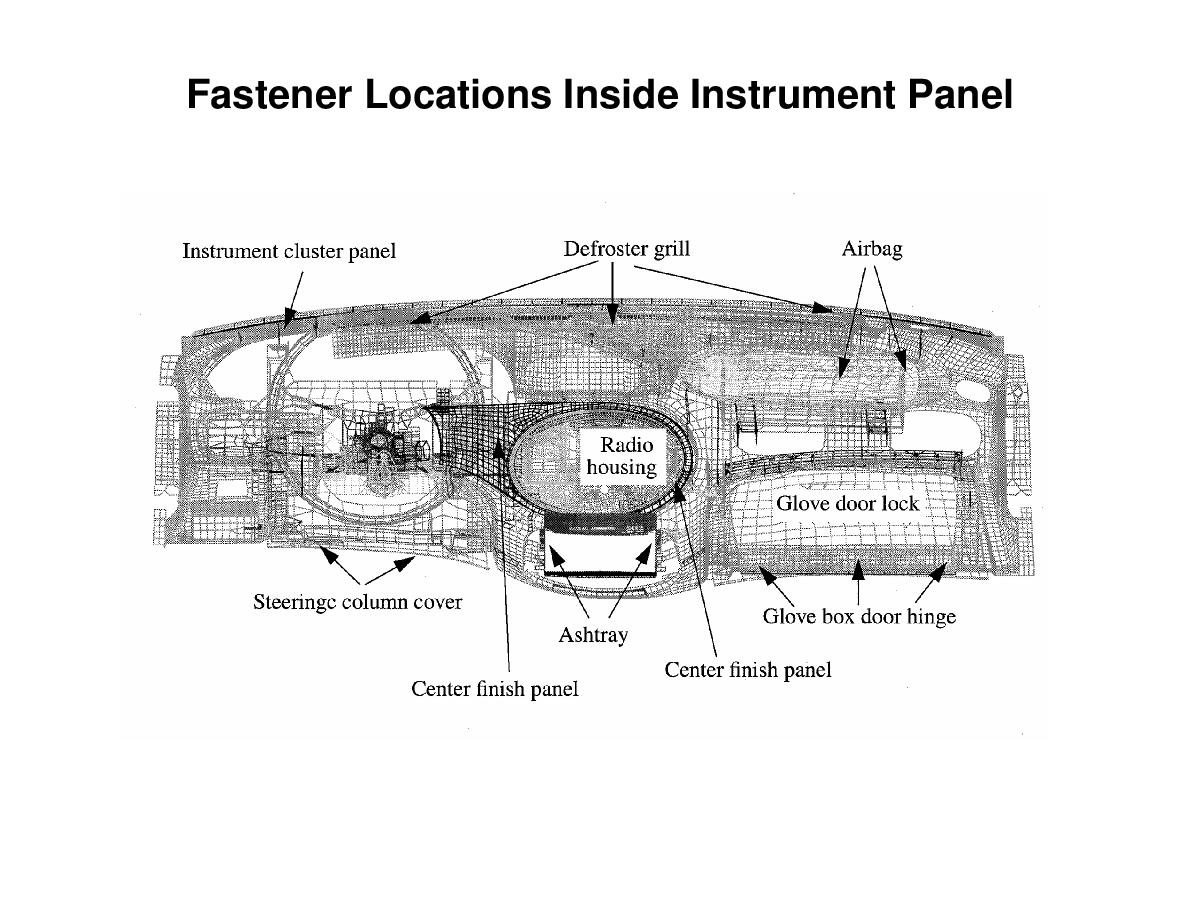 Fastener Locations Inside Instrument Panel

Instrument cluster panel
Defroster grill
Airbag
Radio housing
Glove door lock
Steeringc column cover
Ashtray
Glove box door hinge
Center finish panel
Center finish panel