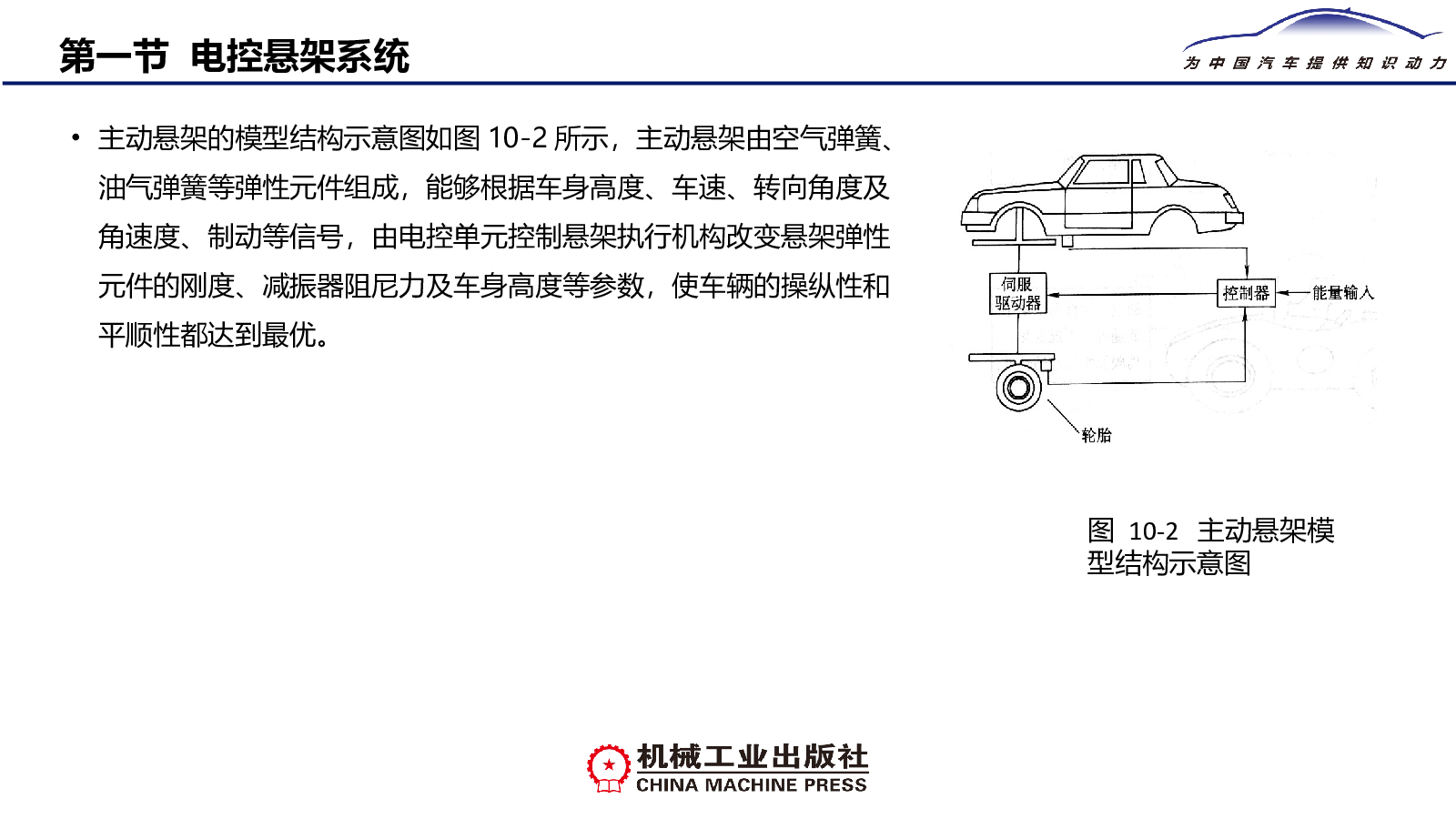 第一节 电控悬架系统

为中国汽车提供知识动力

• 主动悬架的模型结构示意图如图 10-2 所示，主动悬架由空气弹簧、油气弹簧等弹性元件组成，能够根据车身高度、车速、转向角度及角速度、制动等信号，由电控单元控制悬架执行机构改变悬架弹性元件的刚度、减振器阻尼力及车身高度等参数，使车辆的操纵性和平顺性都达到最优。

伺服驱动器

控制器

能量输入

轮胎

图 10-2 主动悬架模型结构示意图

机械工业出版社
CHINA MACHINE PRESS