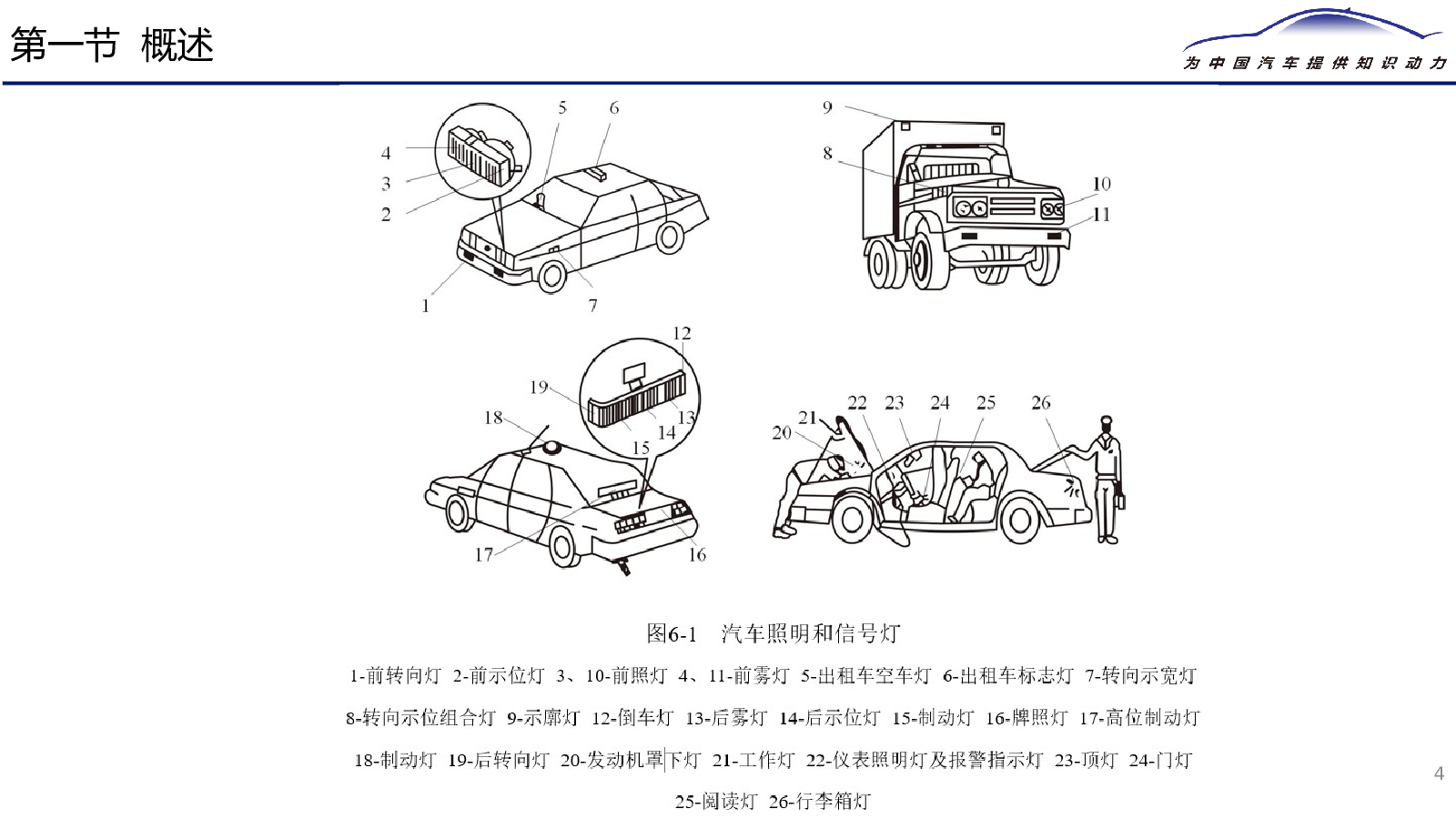 第一节 概述

为中国汽车提供知识动力

5 6 4 3 2 1 7

9 8 10 11

12 19 18 13 14 15 17 16

22 23 24 25 26 21 20

图6-1 汽车照明和信号灯

1-前转向灯 2-前示位灯 3、10-前照灯 4、11-前雾灯 5-出租车空车灯 6-出租车标志灯 7-转向示宽灯

8-转向示位组合灯 9-示廓灯 12-倒车灯 13-后雾灯 14-后示位灯 15-制动灯 16-牌照灯 17-高位制动灯

18-制动灯 19-后转向灯 20-发动机罩下灯 21-工作灯 22-仪表照明灯及报警指示灯 23-顶灯 24-门灯

25-阅读灯 26-行李箱灯

4