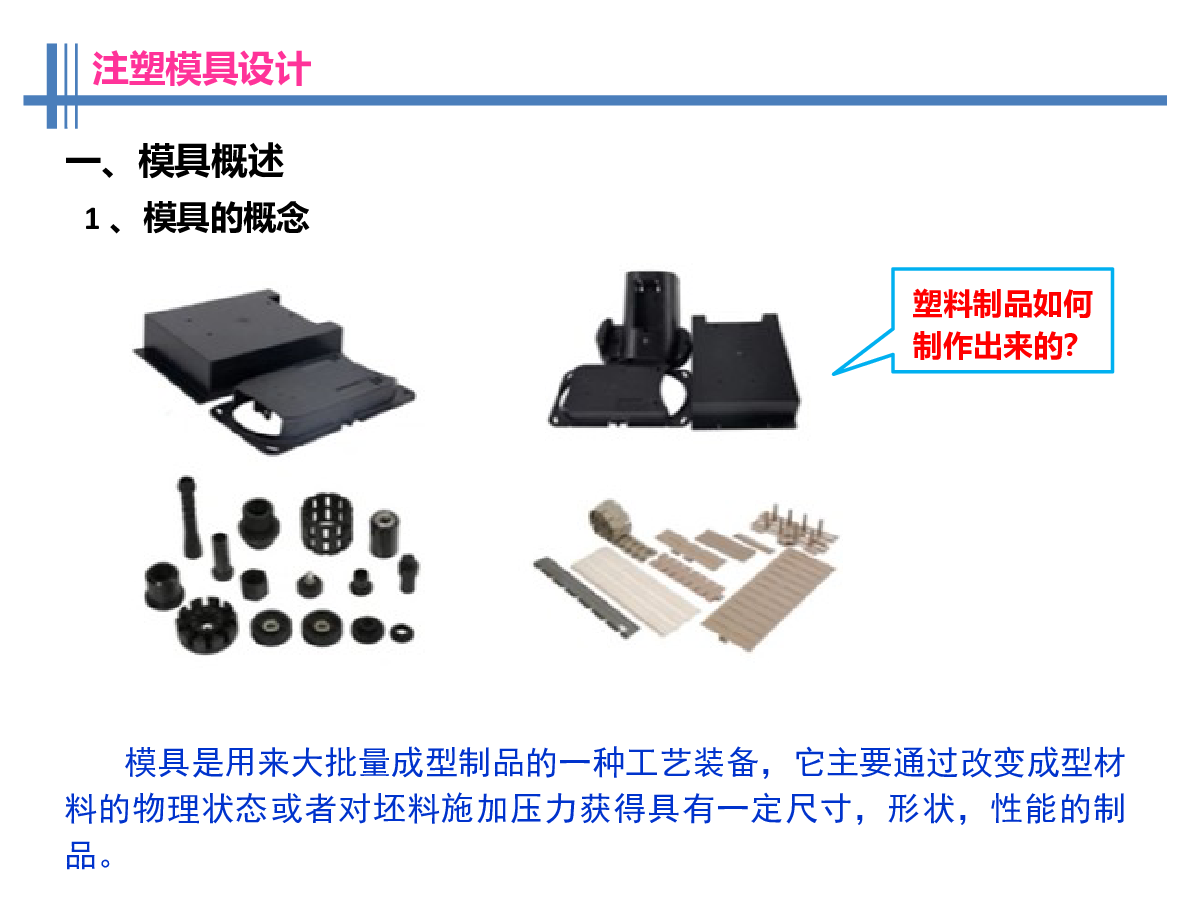 注塑模具设计

一、模具概述

1 、模具的概念

塑料制品如何制作出来的?

模具是用来大批量成型制品的一种工艺装备，它主要通过改变成型材料的物理状态或者对坯料施加压力获得具有一定尺寸，形状，性能的制品。