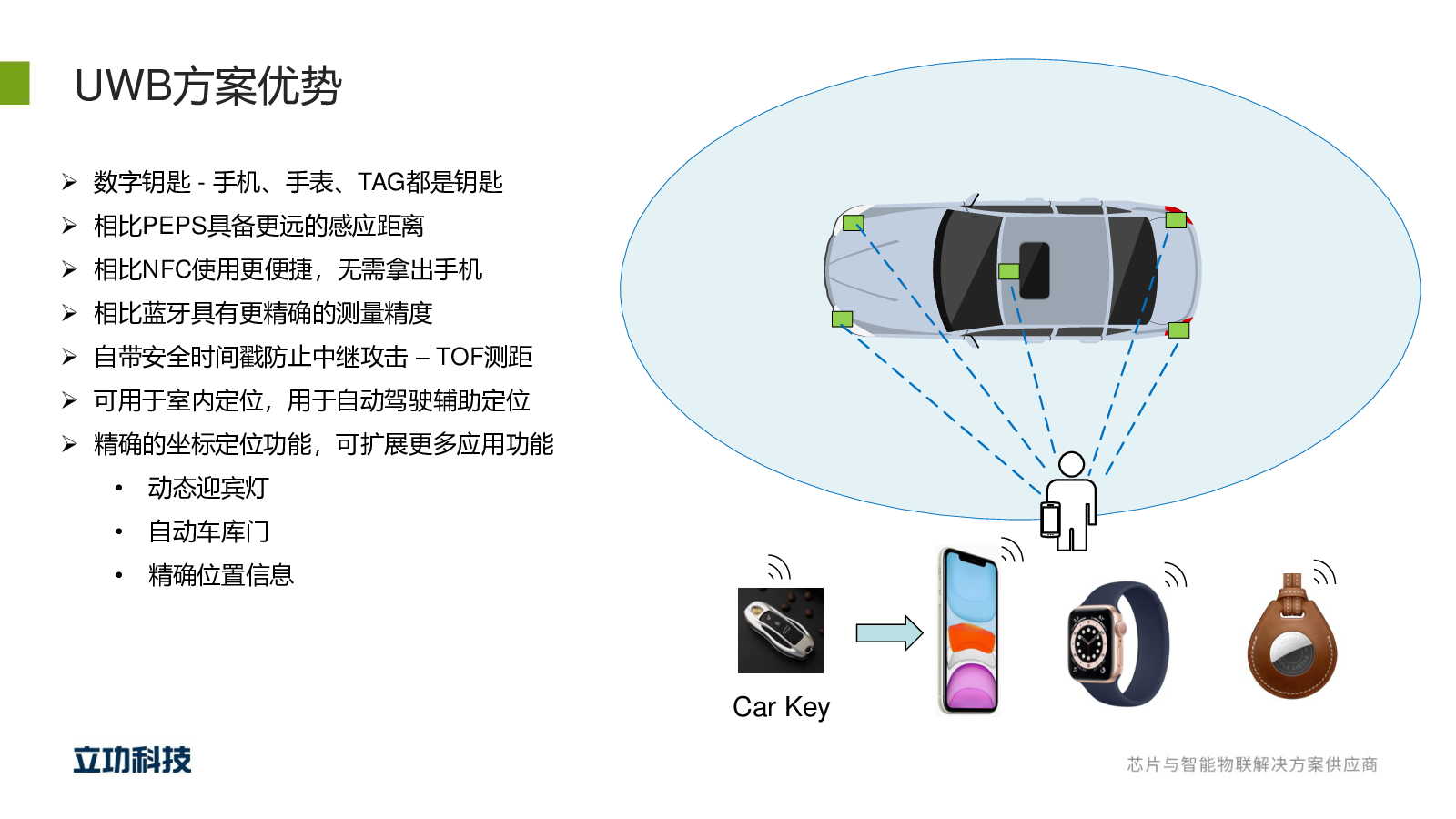 UWB方案优势

➢ 数字钥匙 - 手机、手表、TAG都是钥匙
➢ 相比PEPS具备更远的感应距离
➢ 相比NFC使用更便捷，无需拿出手机
➢ 相比蓝牙具有更精确的测量精度
➢ 自带安全时间戳防止中继攻击 – TOF测距
➢ 可用于室内定位，用于自动驾驶辅助定位
➢ 精确的坐标定位功能，可扩展更多应用功能
• 动态迎宾灯
• 自动车库门
• 精确位置信息

Car Key

立功科技

芯片与智能物联解决方案供应商