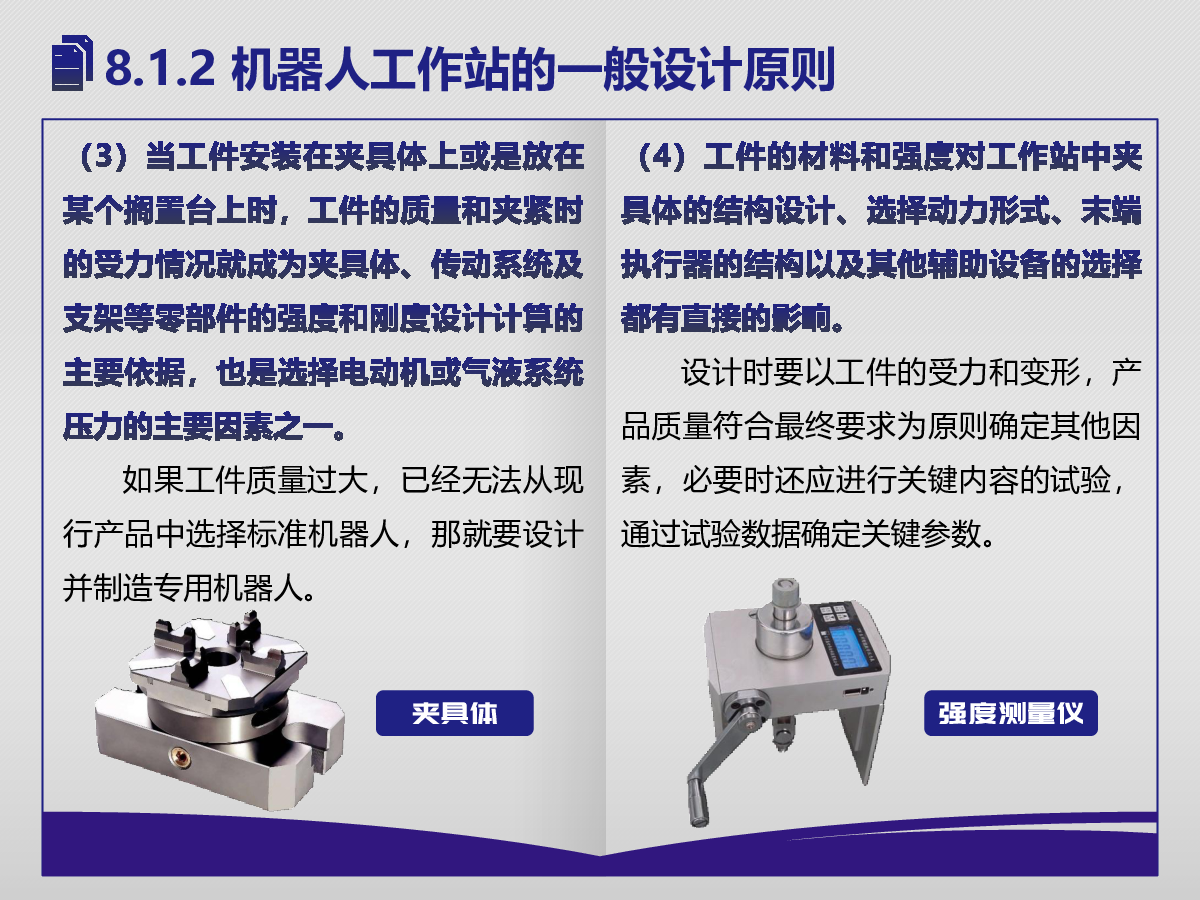 8.1.2 机器人工作站的一般设计原则

（3）当工件安装在夹具体上或是放在某个搁置台上时，工件的质量和夹紧时的受力情况就成为夹具体、传动系统及支架等零部件的强度和刚度设计计算的主要依据，也是选择电动机或气液系统压力的主要因素之一。

如果工件质量过大，已经无法从现行产品中选择标准机器人，那就要设计并制造专用机器人。

夹具体

（4）工件的材料和强度对工作站中夹具体的结构设计、选择动力形式、末端执行器的结构以及其他辅助设备的选择都有直接的影响。

设计时要以工件的受力和变形，产品质量符合最终要求为原则确定其他因素，必要时还应进行关键内容的试验，通过试验数据确定关键参数。

强度测量仪