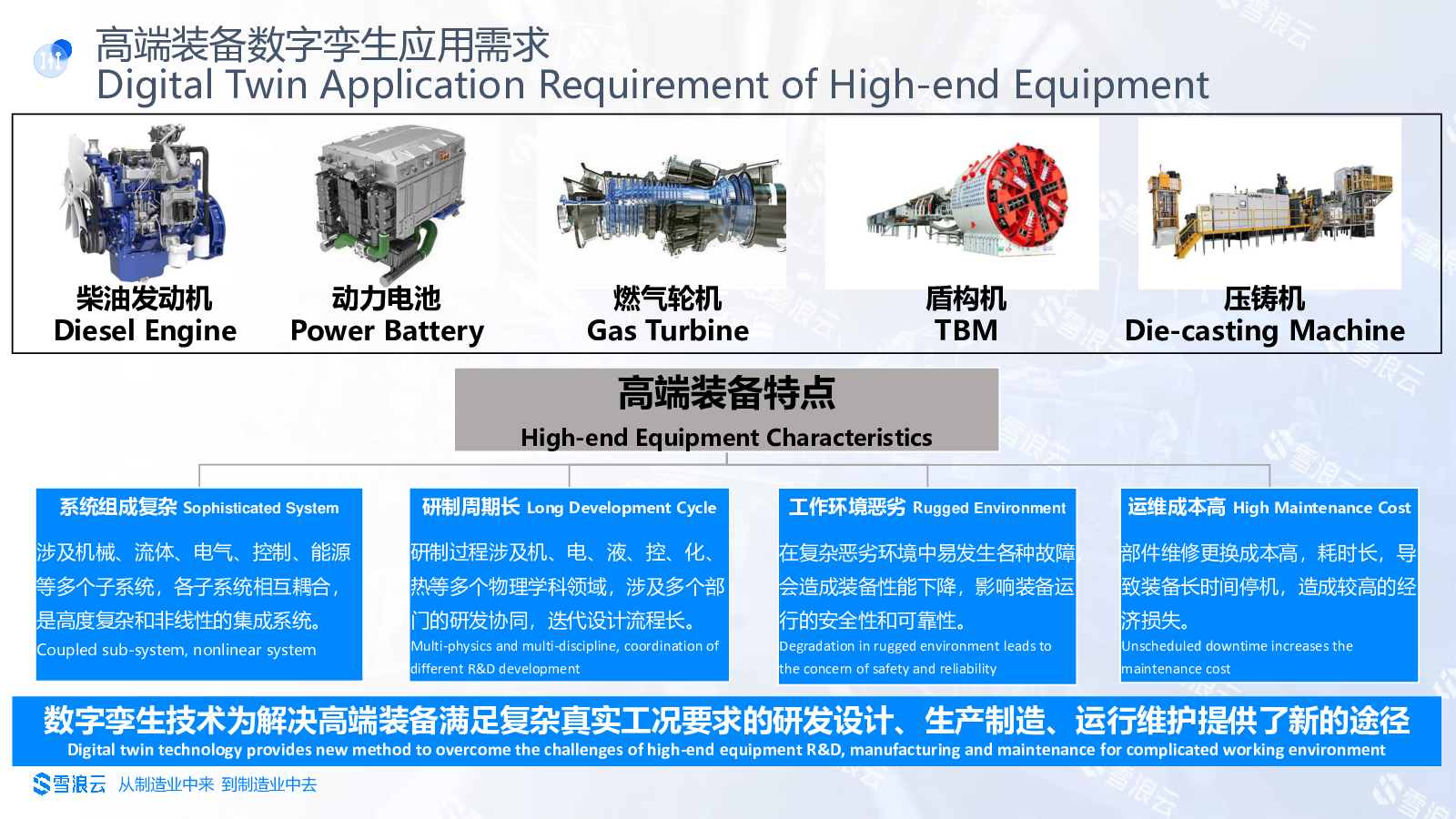 高端装备数字孪生应用需求
Digital Twin Application Requirement of High-end Equipment

柴油发动机
Diesel Engine

动力电池
Power Battery

燃气轮机
Gas Turbine

盾构机
TBM

压铸机
Die-casting Machine

高端装备特点
High-end Equipment Characteristics

系统组成复杂 Sophisticated System
涉及机械、流体、电气、控制、能源等多个子系统，各子系统相互耦合，是高度复杂和非线性的集成系统。
Coupled sub-system, nonlinear system

研制周期长 Long Development Cycle
研制过程涉及机、电、液、控、化、热等多个物理学科领域，涉及多个部门的研发协同，迭代设计流程长。
Multi-physics and multi-discipline, coordination of different R&D development

工作环境恶劣 Rugged Environment
在复杂恶劣环境中易发生各种故障会造成装备性能下降，影响装备运行的安全性和可靠性。
Degradation in rugged environment leads to the concern of safety and reliability

运维成本高 High Maintenance Cost
部件维修更换成本高，耗时长，导致装备长时间停机，造成较高的经济损失。
Unscheduled downtime increases the maintenance cost

数字孪生技术为解决高端装备满足复杂真实工况要求的研发设计、生产制造、运行维护提供了新的途径
Digital twin technology provides new method to overcome the challenges of high-end equipment R&D, manufacturing and maintenance for complicated working environment

雪浪云 从制造业中来 到制造业中去