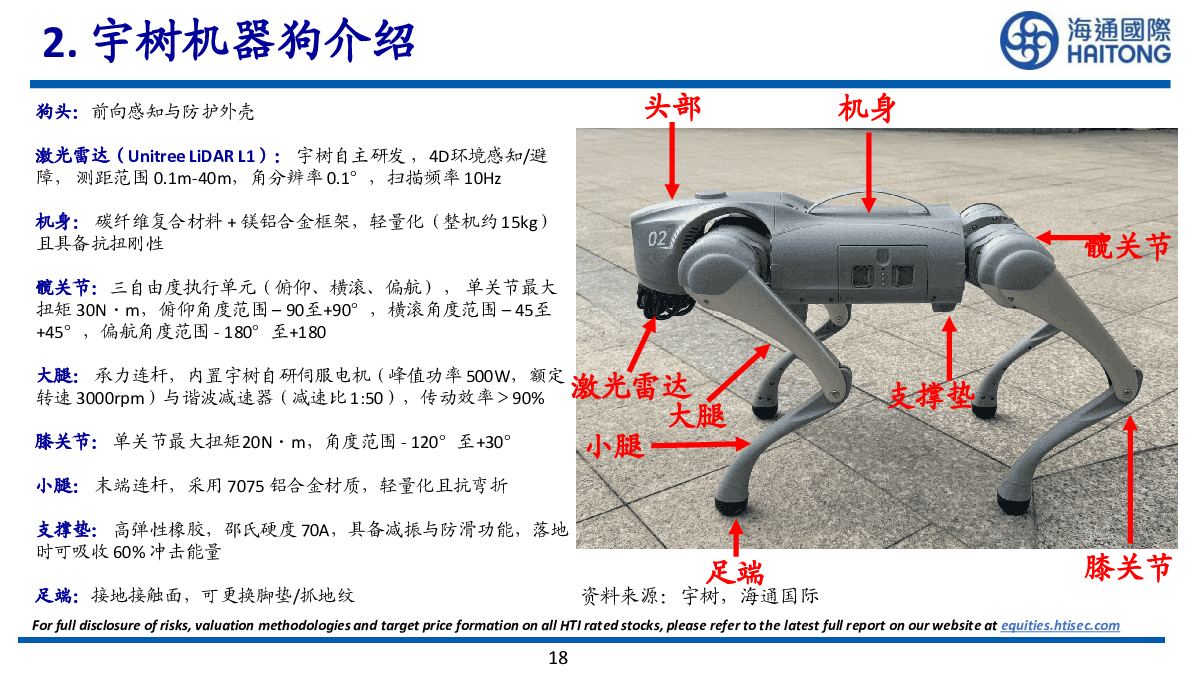 2. 宇树机器狗介绍

海通國際
HAITONG

狗头：前向感知与防护外壳

激光雷达（Unitree LiDAR L1）：宇树自主研发，4D环境感知/避障，测距范围 0.1m-40m，角分辨率 0.1°，扫描频率 10Hz

机身：碳纤维复合材料 + 镁铝合金框架，轻量化（整机约 15kg）且具备抗扭刚性

髋关节：三自由度执行单元（俯仰、横滚、偏航），单关节最大扭矩 30N·m，俯仰角度范围 – 90至+90°，横滚角度范围 – 45至+45°，偏航角度范围 - 180°至+180

大腿：承力连杆，内置宇树自研伺服电机（峰值功率 500W，额定转速 3000rpm）与谐波减速器（减速比 1:50），传动效率＞90%

膝关节：单关节最大扭矩20N·m，角度范围 - 120°至+30°

小腿：末端连杆，采用 7075 铝合金材质，轻量化且抗弯折

支撑垫：高弹性橡胶，邵氏硬度 70A，具备减振与防滑功能，落地时可吸收 60% 冲击能量

足端：接地接触面，可更换脚垫/抓地纹

头部
机身
02
髋关节
激光雷达
大腿
支撑垫
小腿
足端
膝关节

资料来源：宇树，海通国际

For full disclosure of risks, valuation methodologies and target price formation on all HTI rated stocks, please refer to the latest full report on our website at equities.htisec.com

18