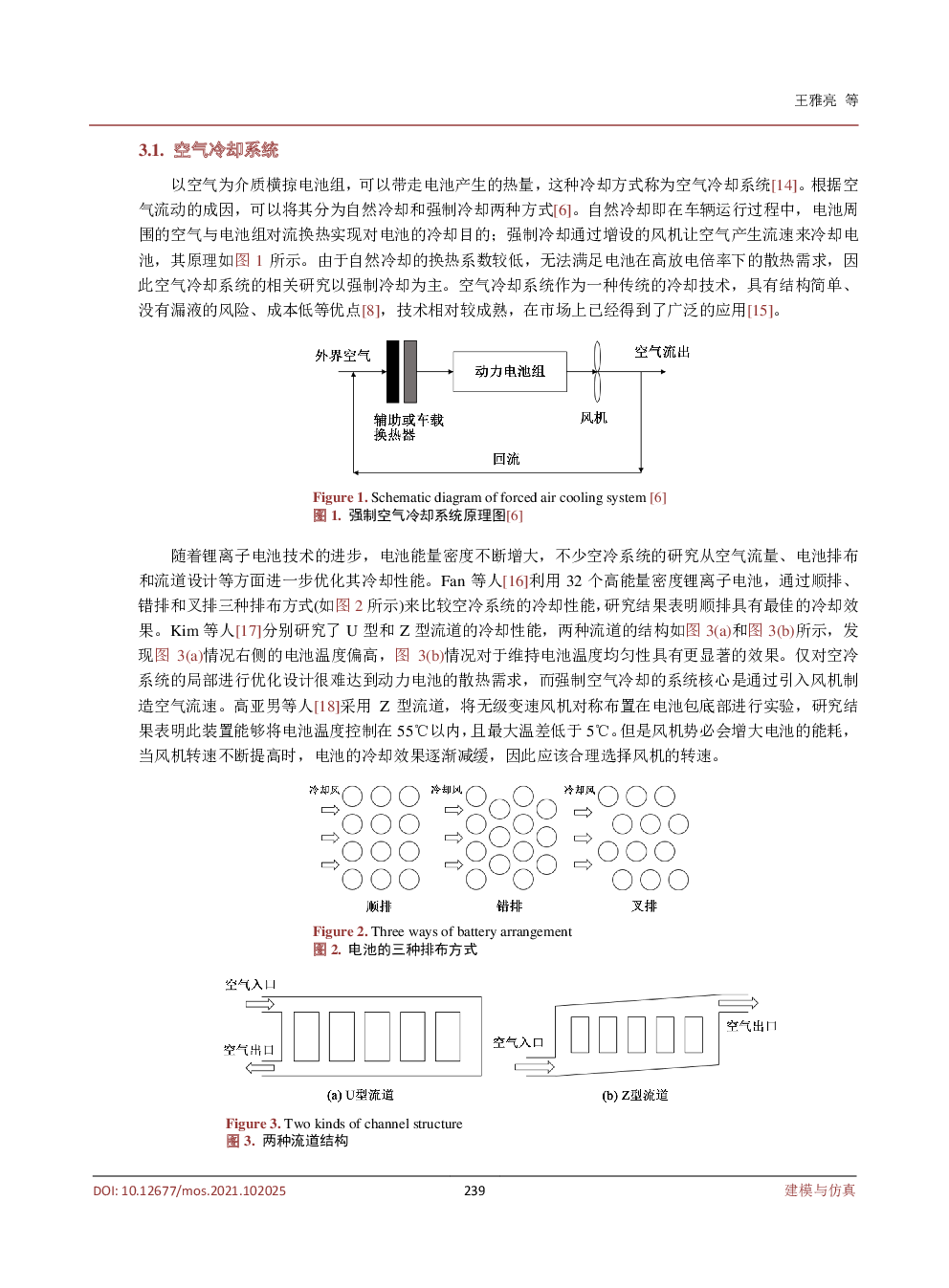 王雅亮 等

3.1. 空气冷却系统

以空气为介质横掠电池组，可以带走电池产生的热量，这种冷却方式称为空气冷却系统[14]。根据空气流动的成因，可以将其分为自然冷却和强制冷却两种方式[6]。自然冷却即在车辆运行过程中，电池周围的空气与电池组对流换热实现对电池的冷却目的；强制冷却通过增设的风机让空气产生流速来冷却电池，其原理如图 1 所示。由于自然冷却的换热系数较低，无法满足电池在高放电倍率下的散热需求，因此空气冷却系统的相关研究以强制冷却为主。空气冷却系统作为一种传统的冷却技术，具有结构简单、没有漏液的风险、成本低等优点[8]，技术相对较成熟，在市场上已经得到了广泛的应用[15]。

外界空气

动力电池组

空气流出

辅助或车载换热器

风机

回流

Figure 1. Schematic diagram of forced air cooling system [6]
图 1. 强制空气冷却系统原理图[6]

随着锂离子电池技术的进步，电池能量密度不断增大，不少空冷系统的研究从空气流量、电池排布和流道设计等方面进一步优化其冷却性能。Fan 等人[16]利用 32 个高能量密度锂离子电池，通过顺排、错排和叉排三种排布方式(如图 2 所示)来比较空冷系统的冷却性能，研究结果表明顺排具有最佳的冷却效果。Kim 等人[17]分别研究了 U 型和 Z 型流道的冷却性能，两种流道的结构如图 3(a)和图 3(b)所示，发现图 3(a)情况右侧的电池温度偏高，图 3(b)情况对于维持电池温度均匀性具有更显著的效果。仅对空冷系统的局部进行优化设计很难达到动力电池的散热需求，而强制空气冷却的系统核心是通过引入风机制造空气流速。高亚男等人[18]采用 Z 型流道，将无级变速风机对称布置在电池包底部进行实验，研究结果表明此装置能够将电池温度控制在 55℃以内，且最大温差低于 5℃。但是风机势必会增大电池的能耗，当风机转速不断提高时，电池的冷却效果逐渐减缓，因此应该合理选择风机的转速。

冷却风

冷却风

冷却风

顺排

错排

叉排

Figure 2. Three ways of battery arrangement
图 2. 电池的三种排布方式

空气入口

空气出口

空气入口

空气出口

(a) U型流道

(b) Z型流道

Figure 3. Two kinds of channel structure
图 3. 两种流道结构

DOI: 10.12677/mos.2021.102025

239

建模与仿真