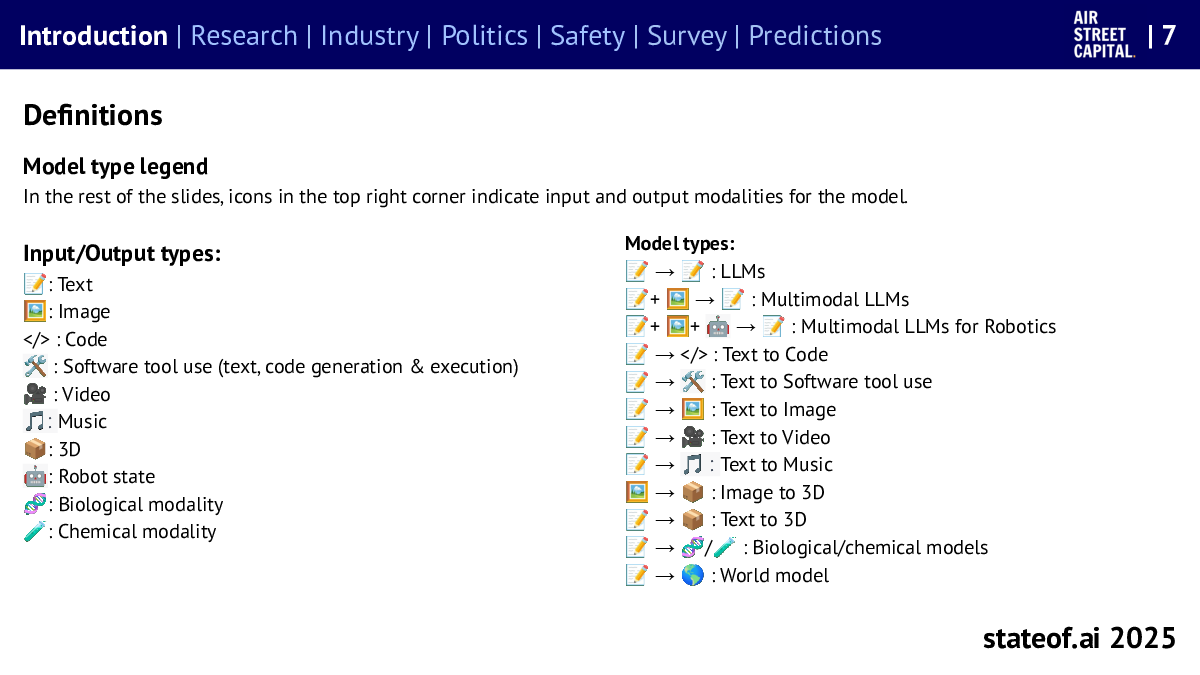 Introduction | Research | Industry | Politics | Safety | Survey | Predictions

AIR
STREET
CAPITAL.

| 7

Definitions

Model type legend

In the rest of the slides, icons in the top right corner indicate input and output modalities for the model.

Input/Output types:

📝: Text
🖼️: Image
</> : Code
🛠️ : Software tool use (text, code generation & execution)
🎥 : Video
🎵: Music
📦: 3D
🤖: Robot state
🧬: Biological modality
🧪: Chemical modality

Model types:

📝 → 📝 : LLMs
📝+ 🖼️ → 📝 : Multimodal LLMs
📝+ 🖼️+ 🤖 → 📝 : Multimodal LLMs for Robotics
📝 → </> : Text to Code
📝 → 🛠️ : Text to Software tool use
📝 → 🖼️ : Text to Image
📝 → 🎥 : Text to Video
📝 → 🎵 : Text to Music
🖼️ → 📦 : Image to 3D
📝 → 📦 : Text to 3D
📝 → 🧬/🧪 : Biological/chemical models
📝 → 🌎 : World model

stateof.ai 2025