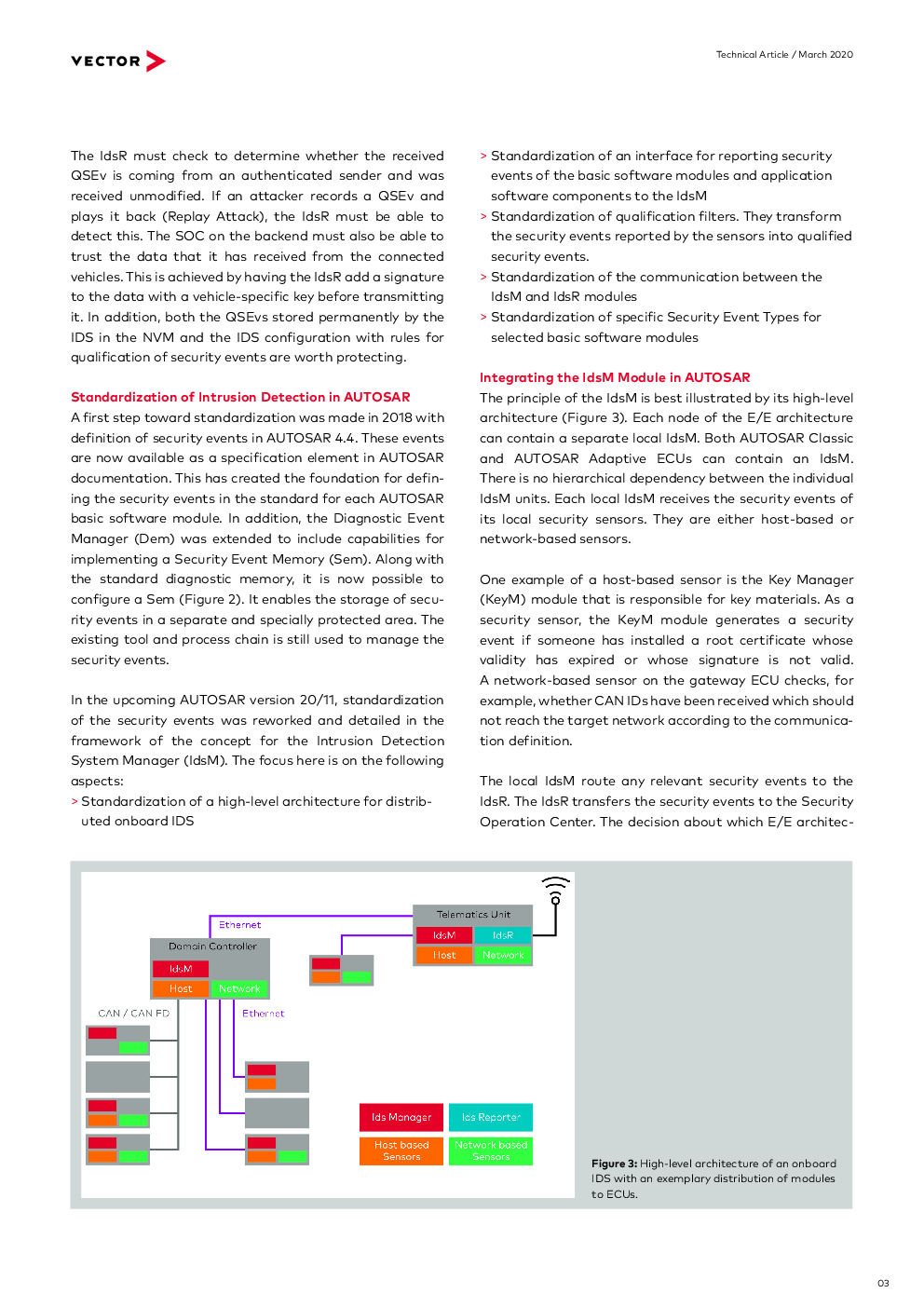 VECTOR

Technical Article / March 2020

The IdsR must check to determine whether the received QSEv is coming from an authenticated sender and was received unmodified. If an attacker records a QSEv and plays it back (Replay Attack), the IdsR must be able to detect this. The SOC on the backend must also be able to trust the data that it has received from the connected vehicles. This is achieved by having the IdsR add a signature to the data with a vehicle-specific key before transmitting it. In addition, both the QSEvs stored permanently by the IDS in the NVM and the IDS configuration with rules for qualification of security events are worth protecting.

Standardization of Intrusion Detection in AUTOSAR
A first step toward standardization was made in 2018 with definition of security events in AUTOSAR 4.4. These events are now available as a specification element in AUTOSAR documentation. This has created the foundation for defining the security events in the standard for each AUTOSAR basic software module. In addition, the Diagnostic Event Manager (Dem) was extended to include capabilities for implementing a Security Event Memory (Sem). Along with the standard diagnostic memory, it is now possible to configure a Sem (Figure 2). It enables the storage of security events in a separate and specially protected area. The existing tool and process chain is still used to manage the security events.

In the upcoming AUTOSAR version 20/11, standardization of the security events was reworked and detailed in the framework of the concept for the Intrusion Detection System Manager (IdsM). The focus here is on the following aspects:
> Standardization of a high-level architecture for distributed onboard IDS
> Standardization of an interface for reporting security events of the basic software modules and application software components to the IdsM
> Standardization of qualification filters. They transform the security events reported by the sensors into qualified security events.
> Standardization of the communication between the IdsM and IdsR modules
> Standardization of specific Security Event Types for selected basic software modules

Integrating the IdsM Module in AUTOSAR
The principle of the IdsM is best illustrated by its high-level architecture (Figure 3). Each node of the E/E architecture can contain a separate local IdsM. Both AUTOSAR Classic and AUTOSAR Adaptive ECUs can contain an IdsM. There is no hierarchical dependency between the individual IdsM units. Each local IdsM receives the security events of its local security sensors. They are either host-based or network-based sensors.

One example of a host-based sensor is the Key Manager (KeyM) module that is responsible for key materials. As a security sensor, the KeyM module generates a security event if someone has installed a root certificate whose validity has expired or whose signature is not valid. A network-based sensor on the gateway ECU checks, for example, whether CAN IDs have been received which should not reach the target network according to the communication definition.

The local IdsM route any relevant security events to the IdsR. The IdsR transfers the security events to the Security Operation Center. The decision about which E/E architec-

Ethernet
Telematics Unit
IdsM
IdsR
Host
Network
Domain Controller
IdsM
Host
Network
CAN / CAN FD
Ethernet
Ids Manager
Ids Reporter
Host based Sensors
Network based Sensors

Figure 3: High-level architecture of an onboard IDS with an exemplary distribution of modules to ECUs.

03