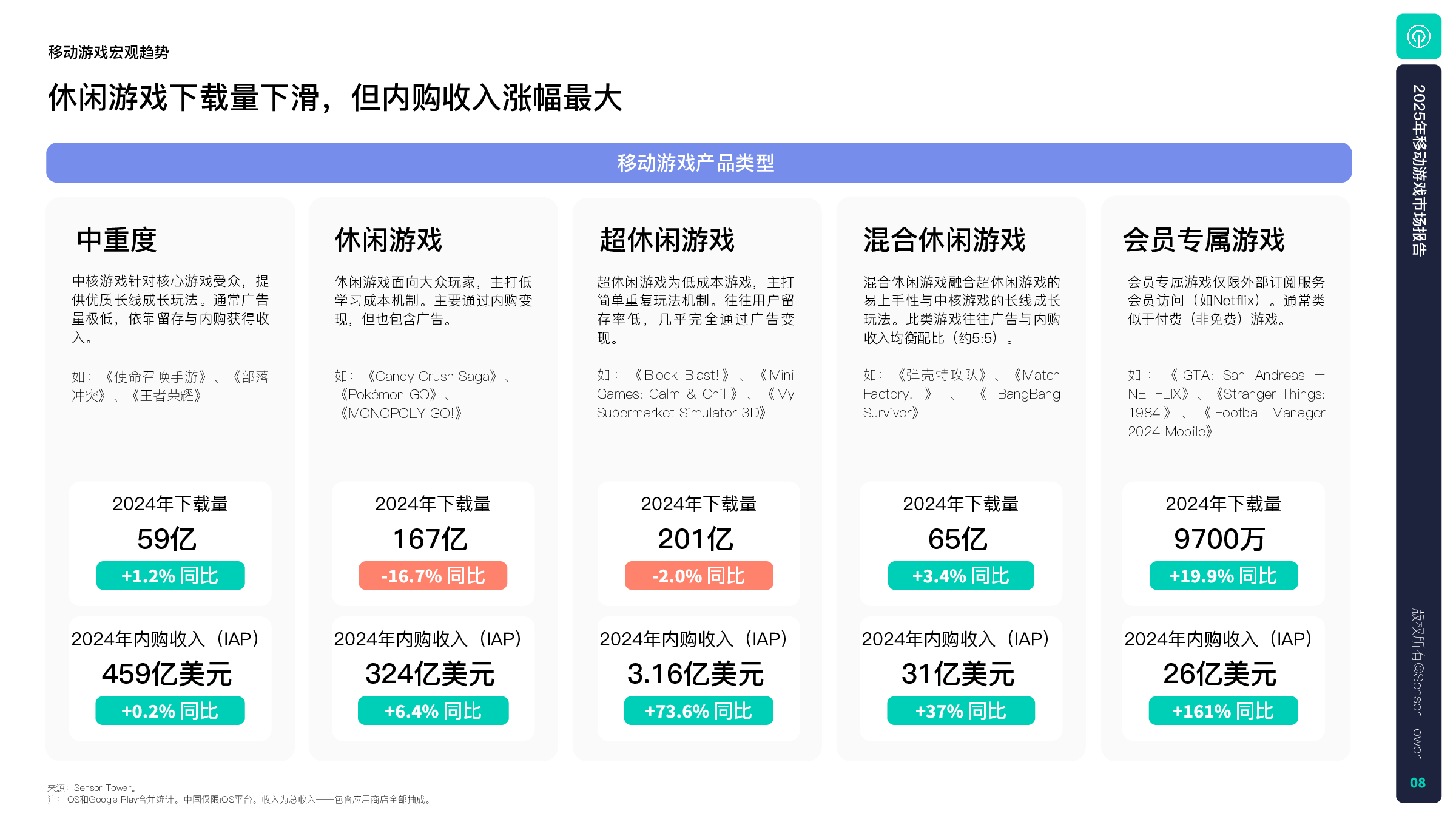 移动游戏宏观趋势

休闲游戏下载量下滑，但内购收入涨幅最大

移动游戏产品类型

中重度

中核游戏针对核心游戏受众，提供优质长线成长玩法。通常广告量极低，依靠留存与内购获得收入。

如：《使命召唤手游》、《部落冲突》、《王者荣耀》

2024年下载量
59亿
+1.2% 同比

2024年内购收入（IAP）
459亿美元
+0.2% 同比

休闲游戏

休闲游戏面向大众玩家，主打低学习成本机制。主要通过内购变现，但也包含广告。

如：《Candy Crush Saga》、《Pokémon GO》、《MONOPOLY GO!》

2024年下载量
167亿
-16.7% 同比

2024年内购收入（IAP）
324亿美元
+6.4% 同比

超休闲游戏

超休闲游戏为低成本游戏，主打简单重复玩法机制。往往用户留存率低，几乎完全通过广告变现。

如：《Block Blast!》、《Mini Games: Calm & Chill》、《My Supermarket Simulator 3D》

2024年下载量
201亿
-2.0% 同比

2024年内购收入（IAP）
3.16亿美元
+73.6% 同比

混合休闲游戏

混合休闲游戏融合超休闲游戏的易上手性与中核游戏的长线成长玩法。此类游戏往往广告与内购收入均衡配比（约5:5）。

如：《弹壳特攻队》、《Match Factory!》、《BangBang Survivor》

2024年下载量
65亿
+3.4% 同比

2024年内购收入（IAP）
31亿美元
+37% 同比

会员专属游戏

会员专属游戏仅限外部订阅服务会员访问（如Netflix）。通常类似于付费（非免费）游戏。

如：《GTA: San Andreas – NETFLIX》、《Stranger Things: 1984》、《Football Manager 2024 Mobile》

2024年下载量
9700万
+19.9% 同比

2024年内购收入（IAP）
26亿美元
+161% 同比

来源：Sensor Tower。
注：iOS和Google Play合并统计。中国仅限iOS平台。收入为总收入——包含应用商店全部抽成。

2025年移动游戏市场报告

版权所有©Sensor Tower

08