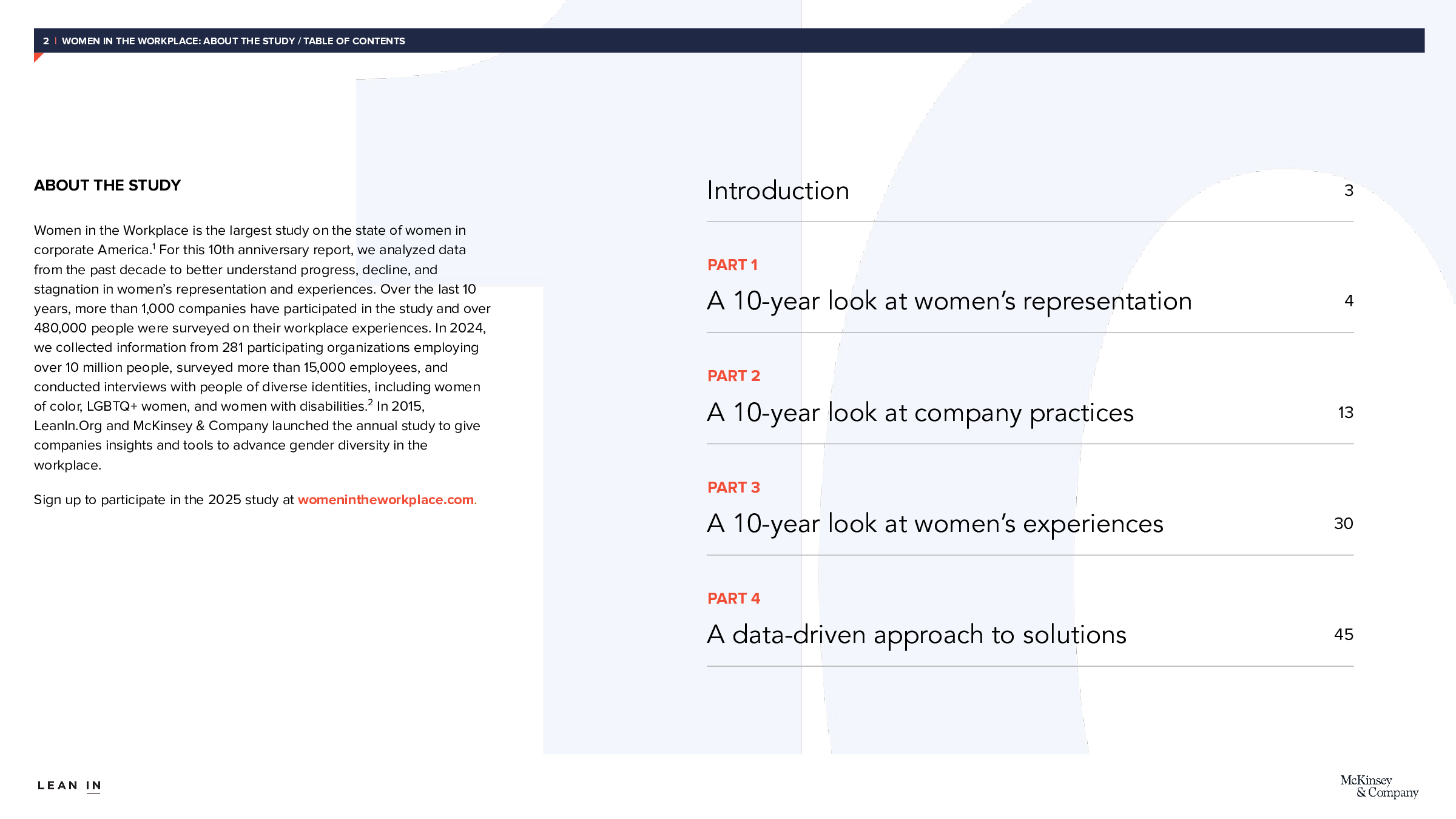 2 | WOMEN IN THE WORKPLACE: ABOUT THE STUDY / TABLE OF CONTENTS

ABOUT THE STUDY

Women in the Workplace is the largest study on the state of women in corporate America.$^1$ For this 10th anniversary report, we analyzed data from the past decade to better understand progress, decline, and stagnation in women's representation and experiences. Over the last 10 years, more than 1,000 companies have participated in the study and over 480,000 people were surveyed on their workplace experiences. In 2024, we collected information from 281 participating organizations employing over 10 million people, surveyed more than 15,000 employees, and conducted interviews with people of diverse identities, including women of color, LGBTQ+ women, and women with disabilities.$^2$ In 2015, LeanIn.Org and McKinsey & Company launched the annual study to give companies insights and tools to advance gender diversity in the workplace.

Sign up to participate in the 2025 study at womenintheworkplace.com.

Introduction 3

PART 1
A 10-year look at women's representation 4

PART 2
A 10-year look at company practices 13

PART 3
A 10-year look at women's experiences 30

PART 4
A data-driven approach to solutions 45

LEAN IN

McKinsey & Company