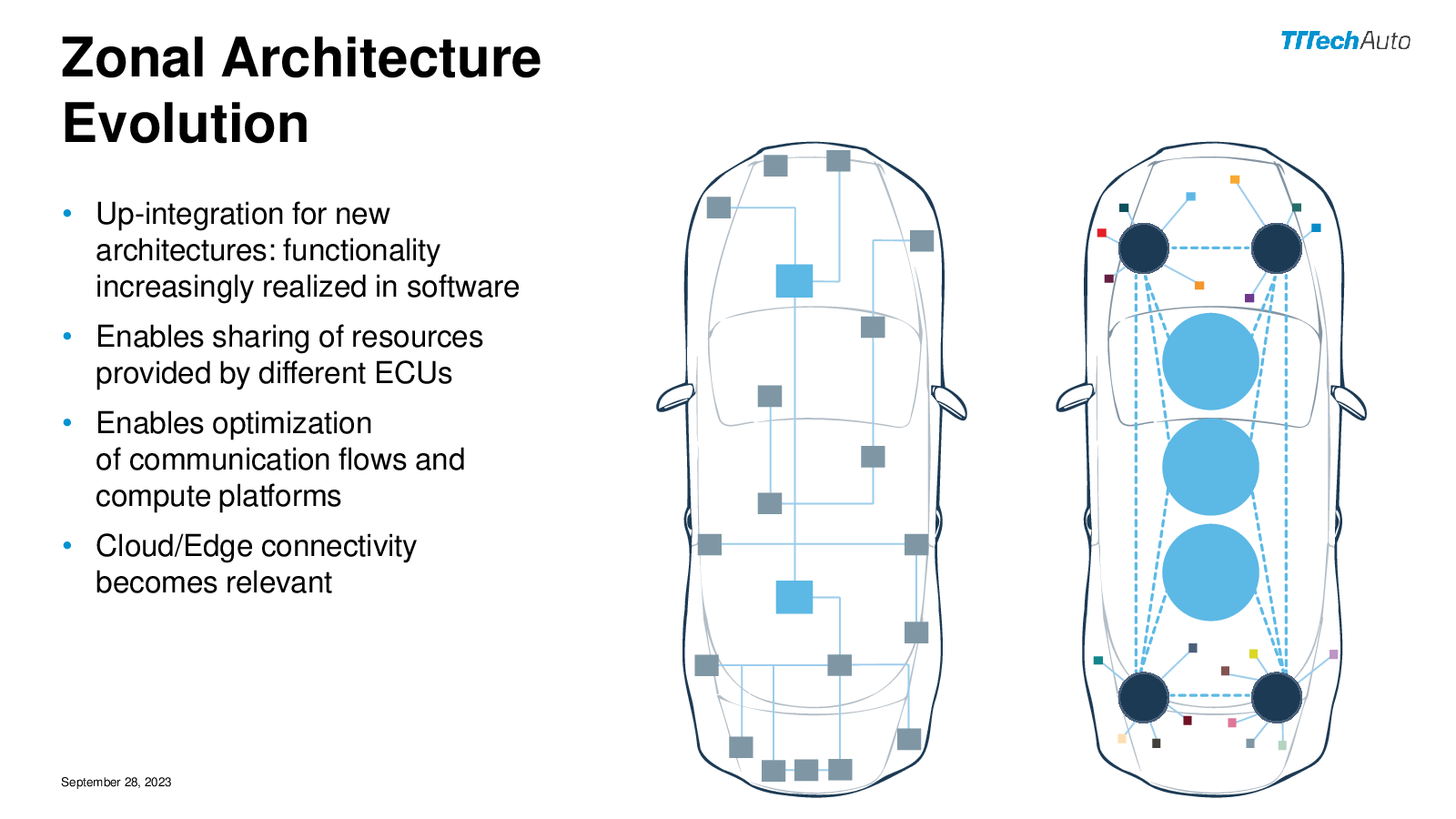 Zonal Architecture Evolution

TTTechAuto

• Up-integration for new architectures: functionality increasingly realized in software

• Enables sharing of resources provided by different ECUs

• Enables optimization of communication flows and compute platforms

• Cloud/Edge connectivity becomes relevant

September 28, 2023