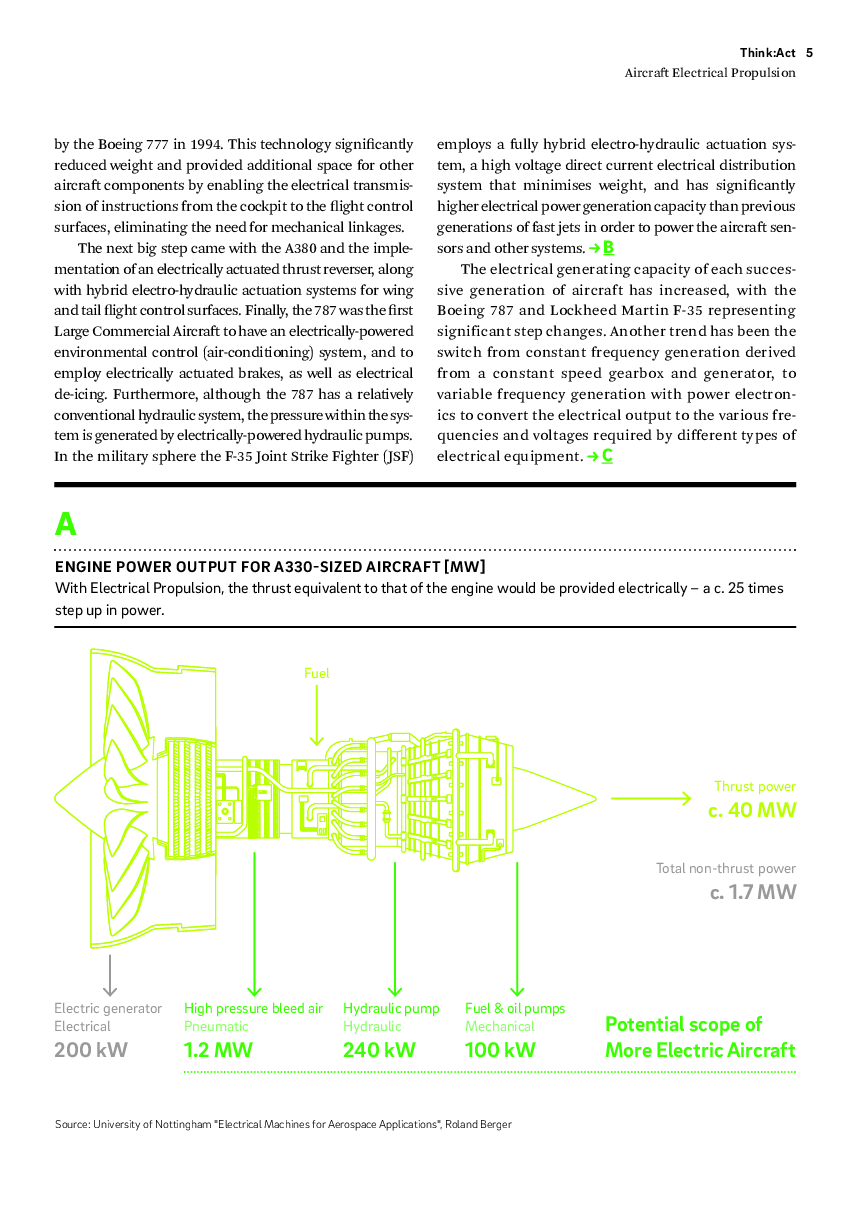 Think:Act 5
Aircraft Electrical Propulsion

by the Boeing 777 in 1994. This technology significantly reduced weight and provided additional space for other aircraft components by enabling the electrical transmission of instructions from the cockpit to the flight control surfaces, eliminating the need for mechanical linkages.

The next big step came with the A380 and the implementation of an electrically actuated thrust reverser, along with hybrid electro-hydraulic actuation systems for wing and tail flight control surfaces. Finally, the 787 was the first Large Commercial Aircraft to have an electrically-powered environmental control (air-conditioning) system, and to employ electrically actuated brakes, as well as electrical de-icing. Furthermore, although the 787 has a relatively conventional hydraulic system, the pressure within the system is generated by electrically-powered hydraulic pumps. In the military sphere the F-35 Joint Strike Fighter (JSF) employs a fully hybrid electro-hydraulic actuation system, a high voltage direct current electrical distribution system that minimises weight, and has significantly higher electrical power generation capacity than previous generations of fast jets in order to power the aircraft sensors and other systems. → B

The electrical generating capacity of each successive generation of aircraft has increased, with the Boeing 787 and Lockheed Martin F-35 representing significant step changes. Another trend has been the switch from constant frequency generation derived from a constant speed gearbox and generator, to variable frequency generation with power electronics to convert the electrical output to the various frequencies and voltages required by different types of electrical equipment. → C

A

ENGINE POWER OUTPUT FOR A330-SIZED AIRCRAFT [MW]
With Electrical Propulsion, the thrust equivalent to that of the engine would be provided electrically – a c. 25 times step up in power.

Fuel

Thrust power
c. 40 MW

Total non-thrust power
c. 1.7 MW

Electric generator
Electrical
200 kW

High pressure bleed air
Pneumatic
1.2 MW

Hydraulic pump
Hydraulic
240 kW

Fuel & oil pumps
Mechanical
100 kW

Potential scope of More Electric Aircraft

Source: University of Nottingham "Electrical Machines for Aerospace Applications", Roland Berger