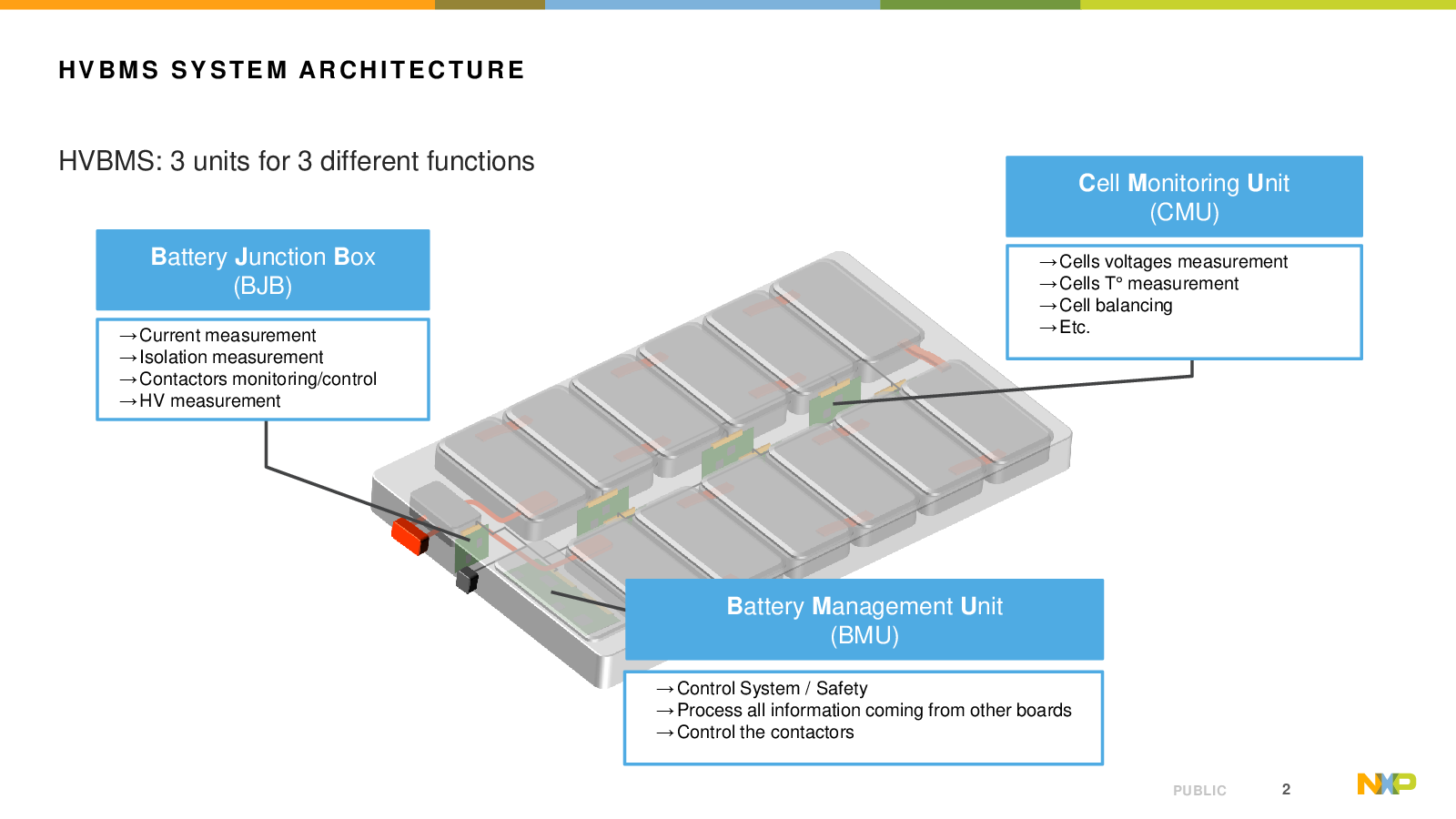 HVBMS SYSTEM ARCHITECTURE

HVBMS: 3 units for 3 different functions

Battery Junction Box
(BJB)

→Current measurement
→Isolation measurement
→Contactors monitoring/control
→HV measurement

Cell Monitoring Unit
(CMU)

→Cells voltages measurement
→Cells T° measurement
→Cell balancing
→Etc.

Battery Management Unit
(BMU)

→Control System / Safety
→Process all information coming from other boards
→Control the contactors

PUBLIC 2

NXP